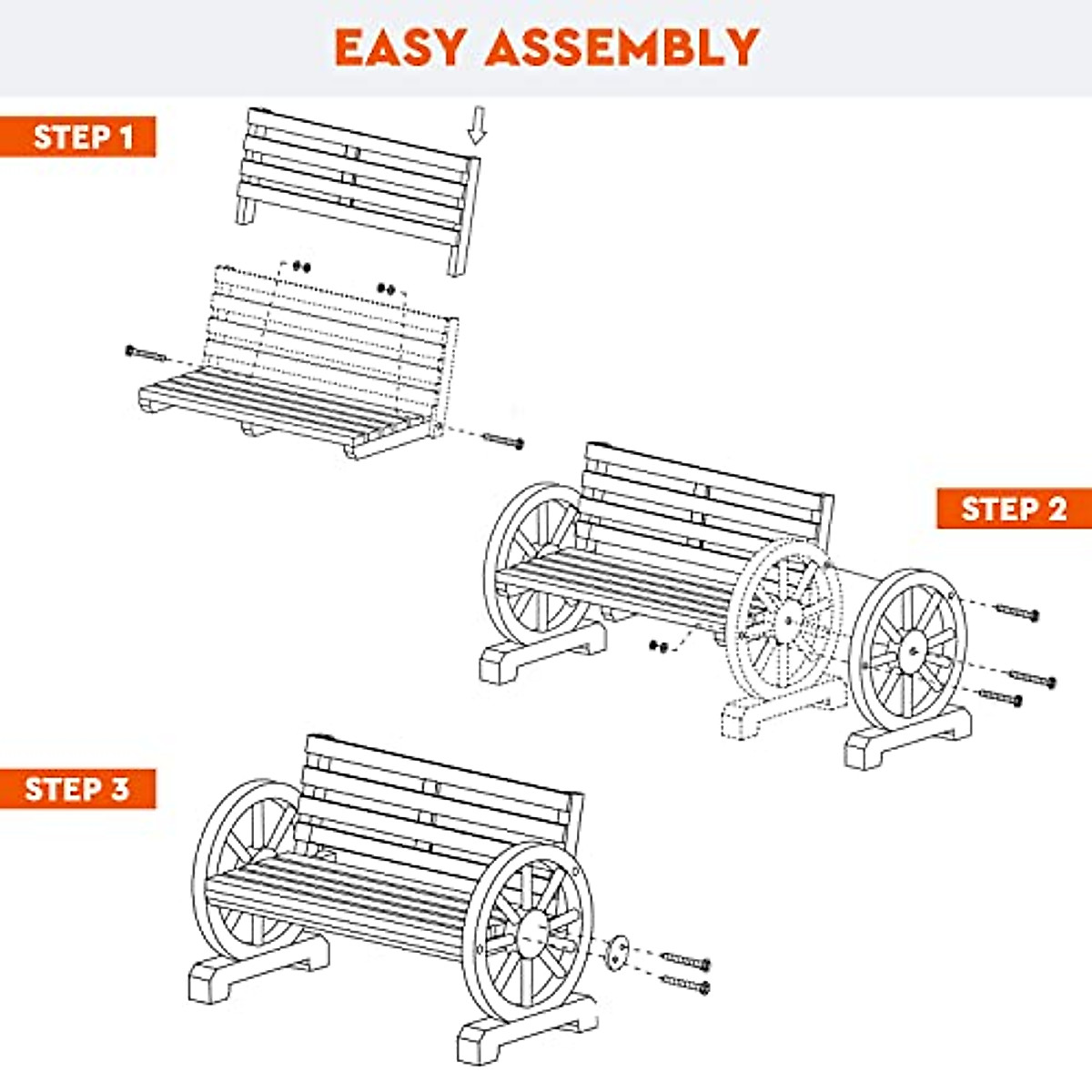 EASY ASSEMBLY

STEP 1

STEP 2

STEP 3