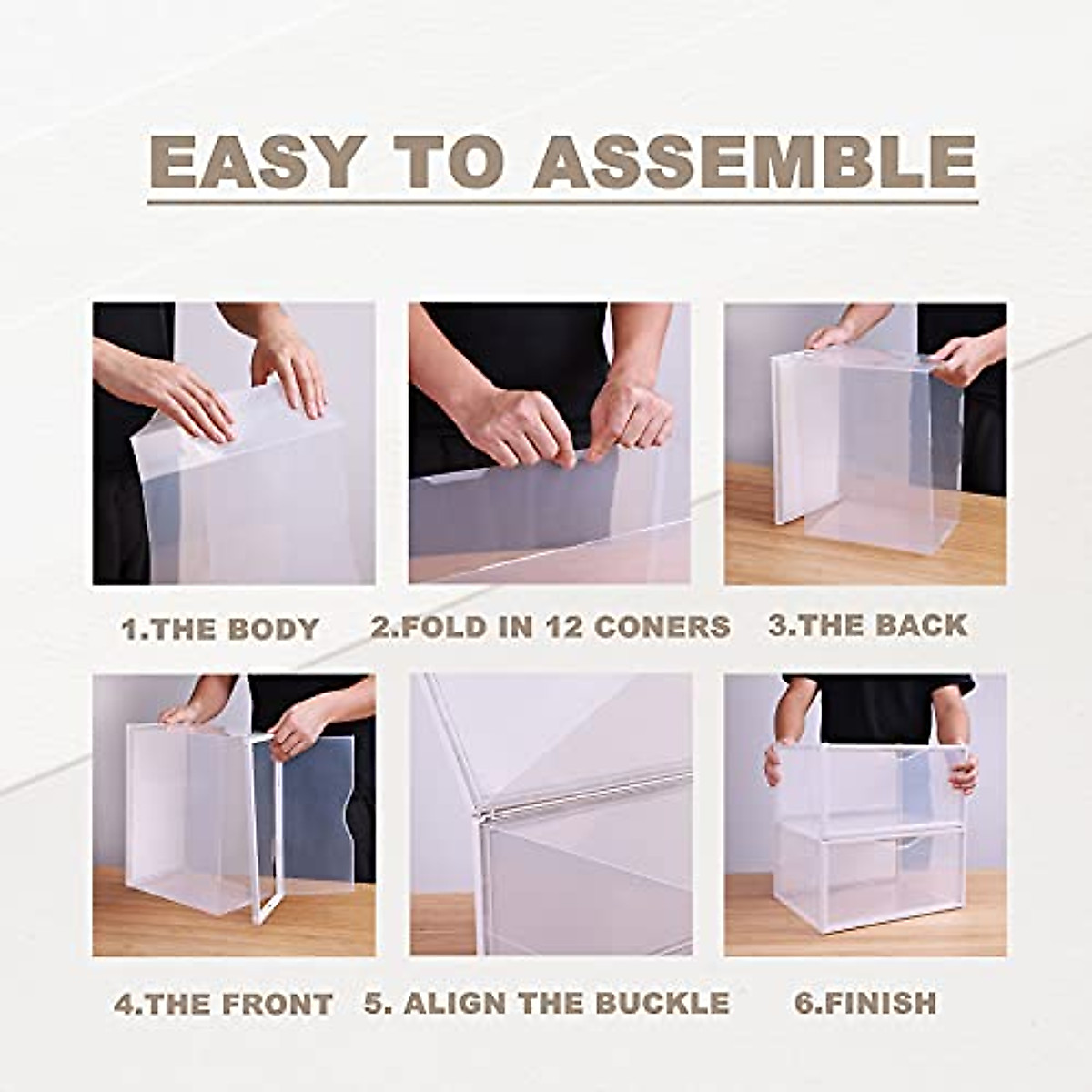 EASY TO ASSEMBLE

1.THE BODY

2.FOLD IN 12 CONERS

3.THE BACK

4.THE FRONT

5. ALIGN THE BUCKLE

6.FINISH