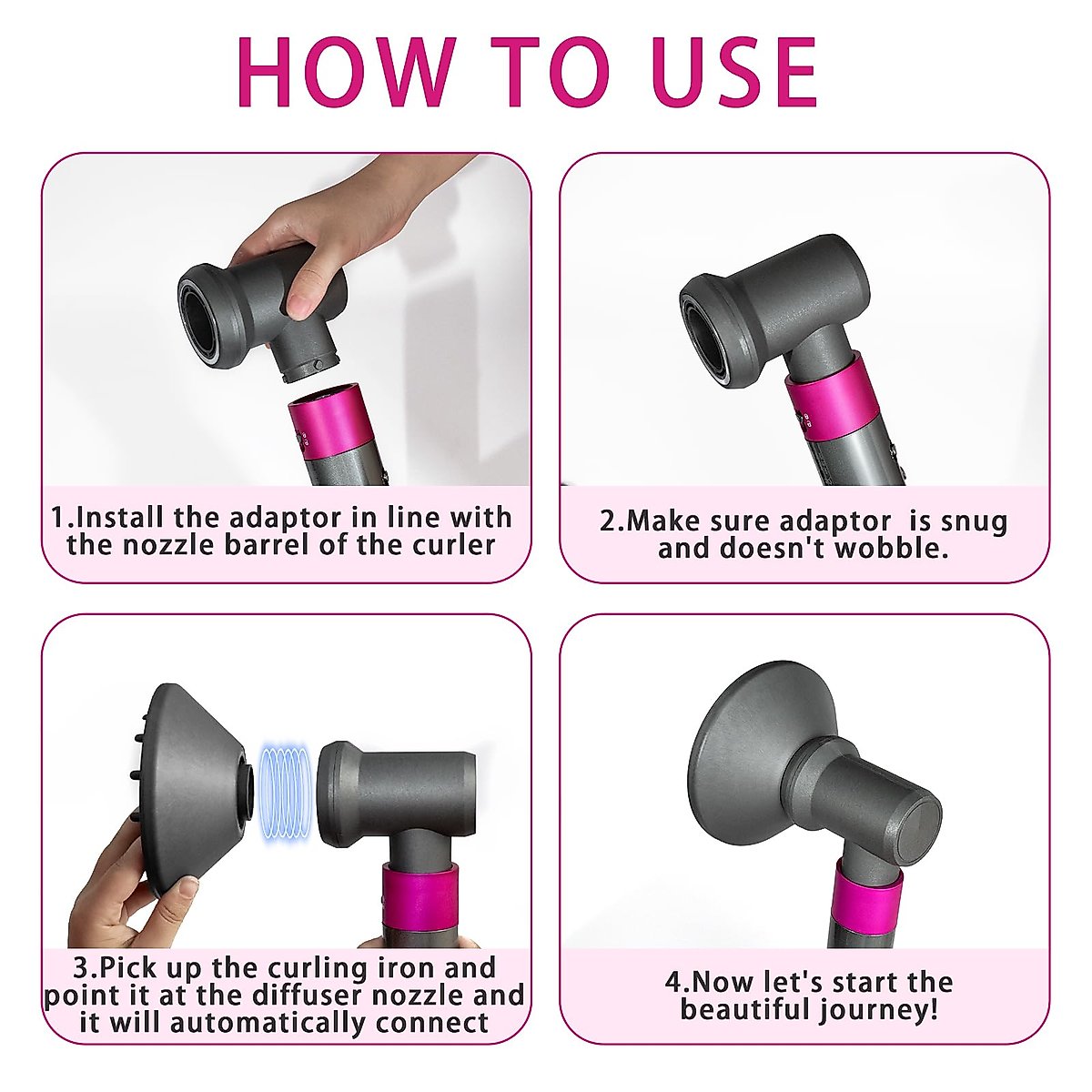 HOW TO USE

1.Install the adaptor in line with the nozzle barrel of the curler

2.Make sure adaptor  is snug and doesn't wobble.

3.Pick up the curling iron and point it at the diffuser nozzle and it will automatically connect

4.Now let's start the beautiful journey!