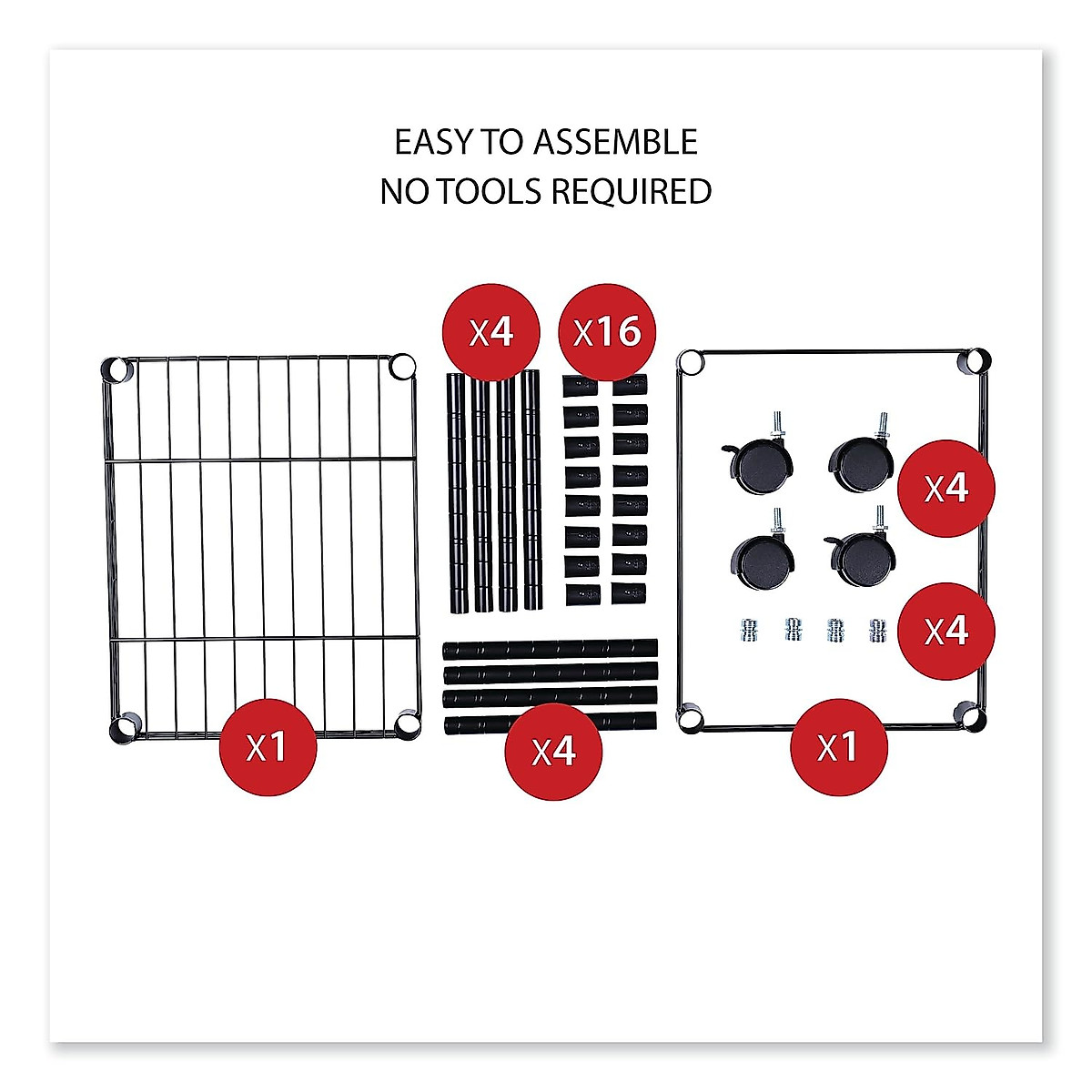 EASY TO ASSEMBLE
NO TOOLS REQUIRED

X4

X16

X4

X4

X1

X4

X1