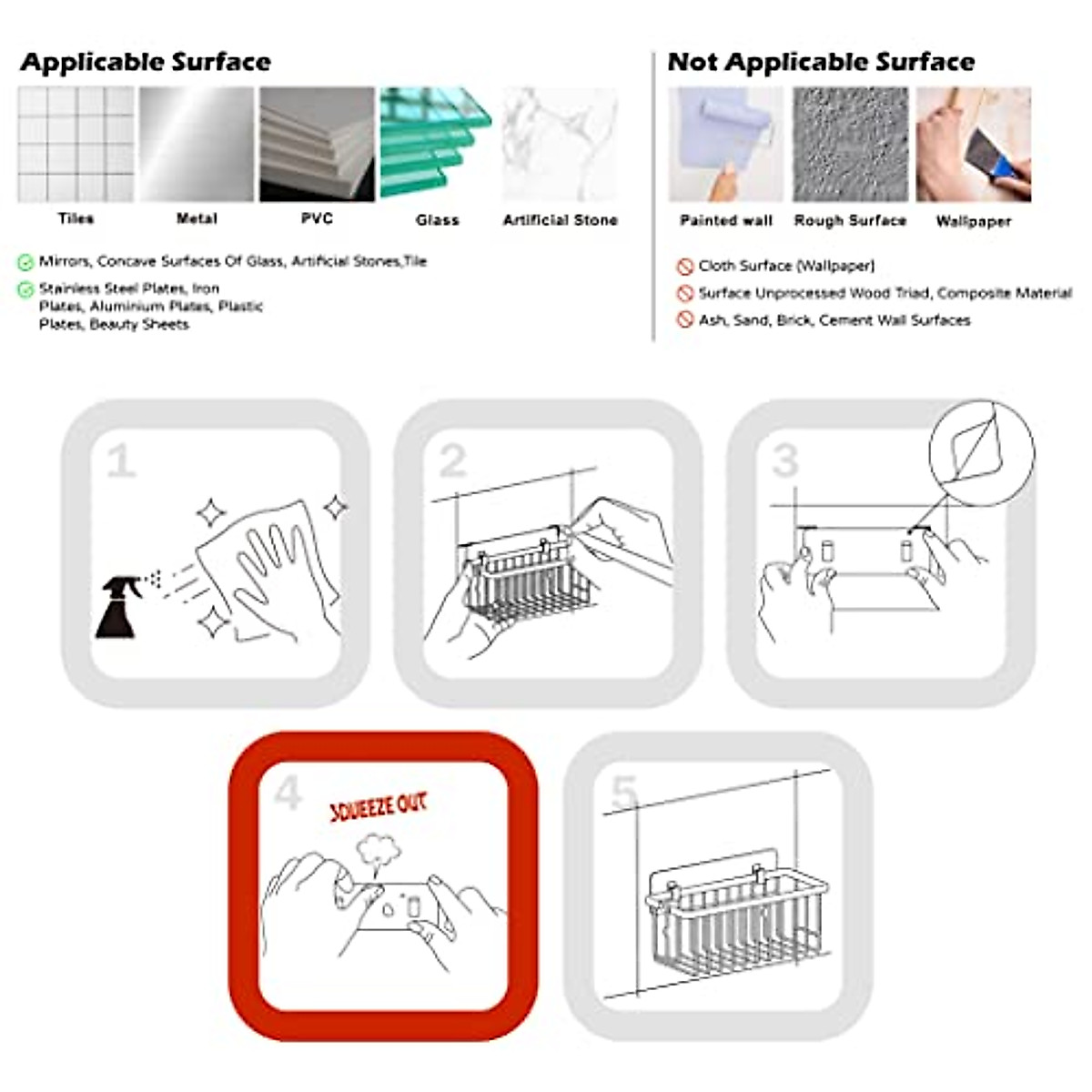 Applicable Surface

Tiles
Metal
PVC
Glass
Artificial Stone

Mirrors, Concave Surfaces Of Glass, Artificial Stones,Tile

Stainless Steel Plates, Iron Plates, Aluminium Plates, Plastic Plates, Beauty Sheets

Not Applicable Surface

Painted wall
Rough Surface
Wallpaper

Cloth Surface (Wallpaper)

Surface Unprocessed Wood Triad, Composite Material

Ash, Sand, Brick, Cement Wall Surfaces

1

2

3

4

SQUEEZE OUT

5