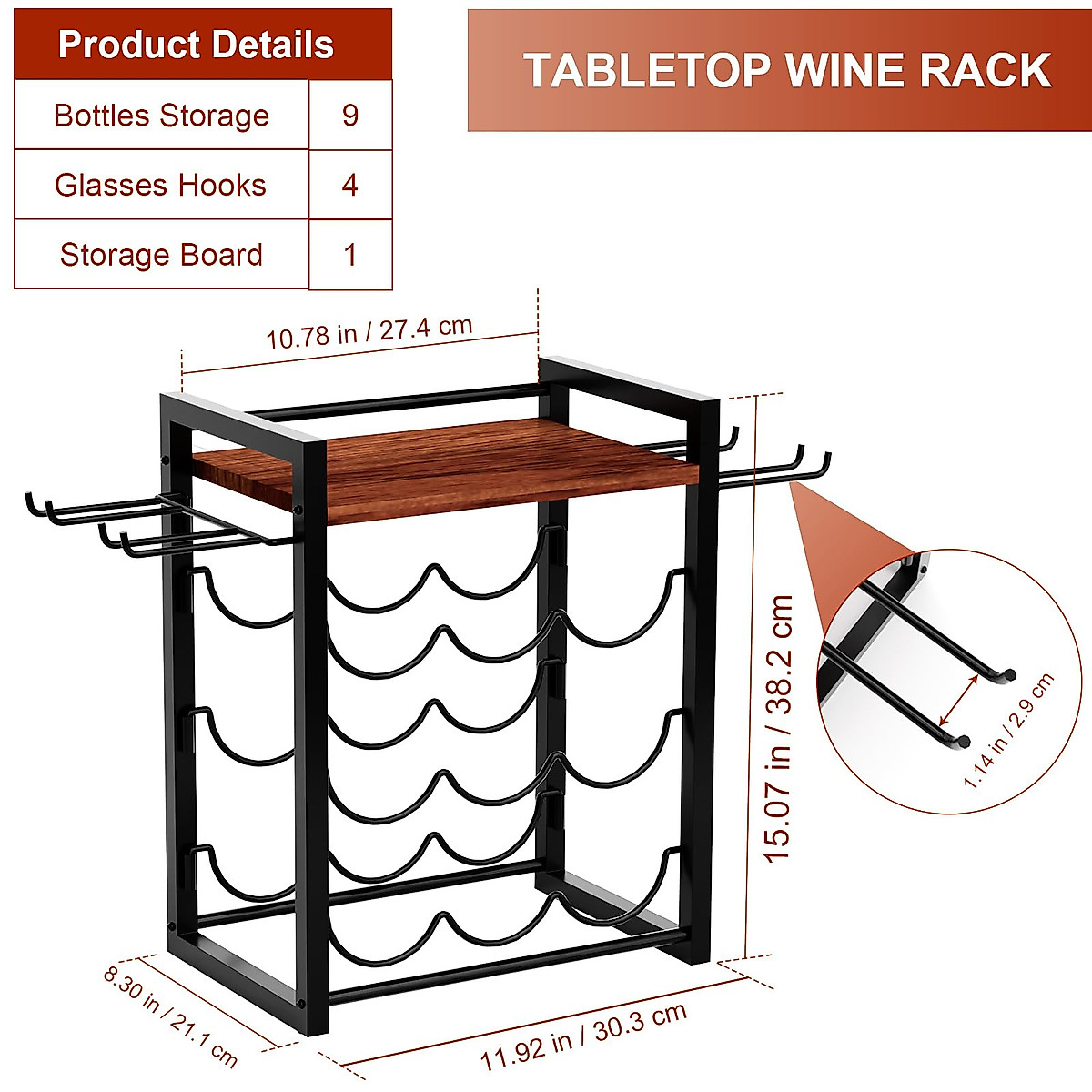 | Product Details | |
|---|---|
| Bottles Storage | 9 |
| Glasses Hooks | 4 |
| Storage Board | 1 |

TABLETOP WINE RACK

10.78 in / 27.4 cm

15.07 in / 38.2 cm

1.14 in / 2.9 cm

8.30 in / 21.1 cm

11.92 in / 30.3 cm