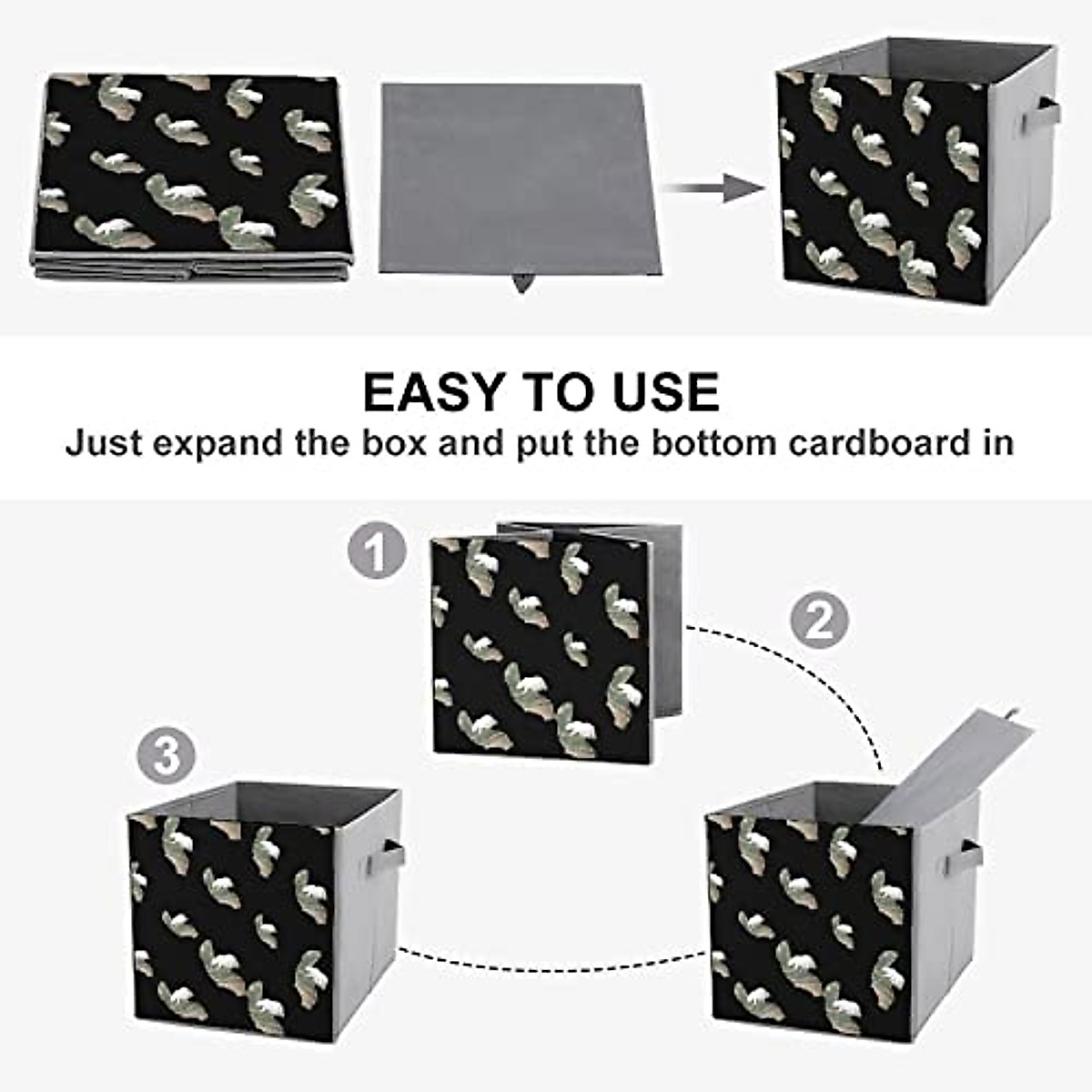 EASY TO USE
Just expand the box and put the bottom cardboard in

1

2

3