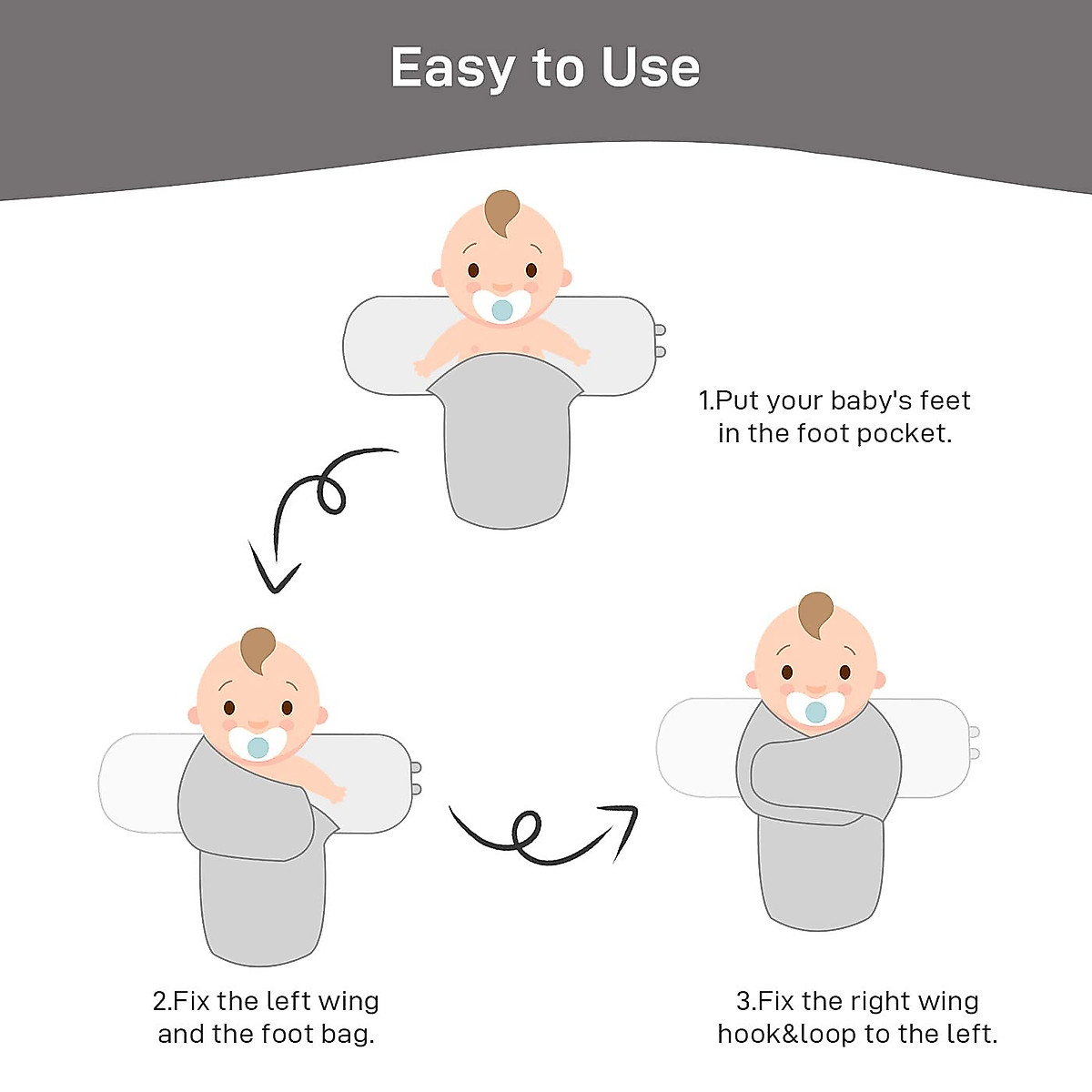 Easy to Use

1.Put your baby's feet in the foot pocket.

2.Fix the left wing and the foot bag.

3.Fix the right wing hook&loop to the left.