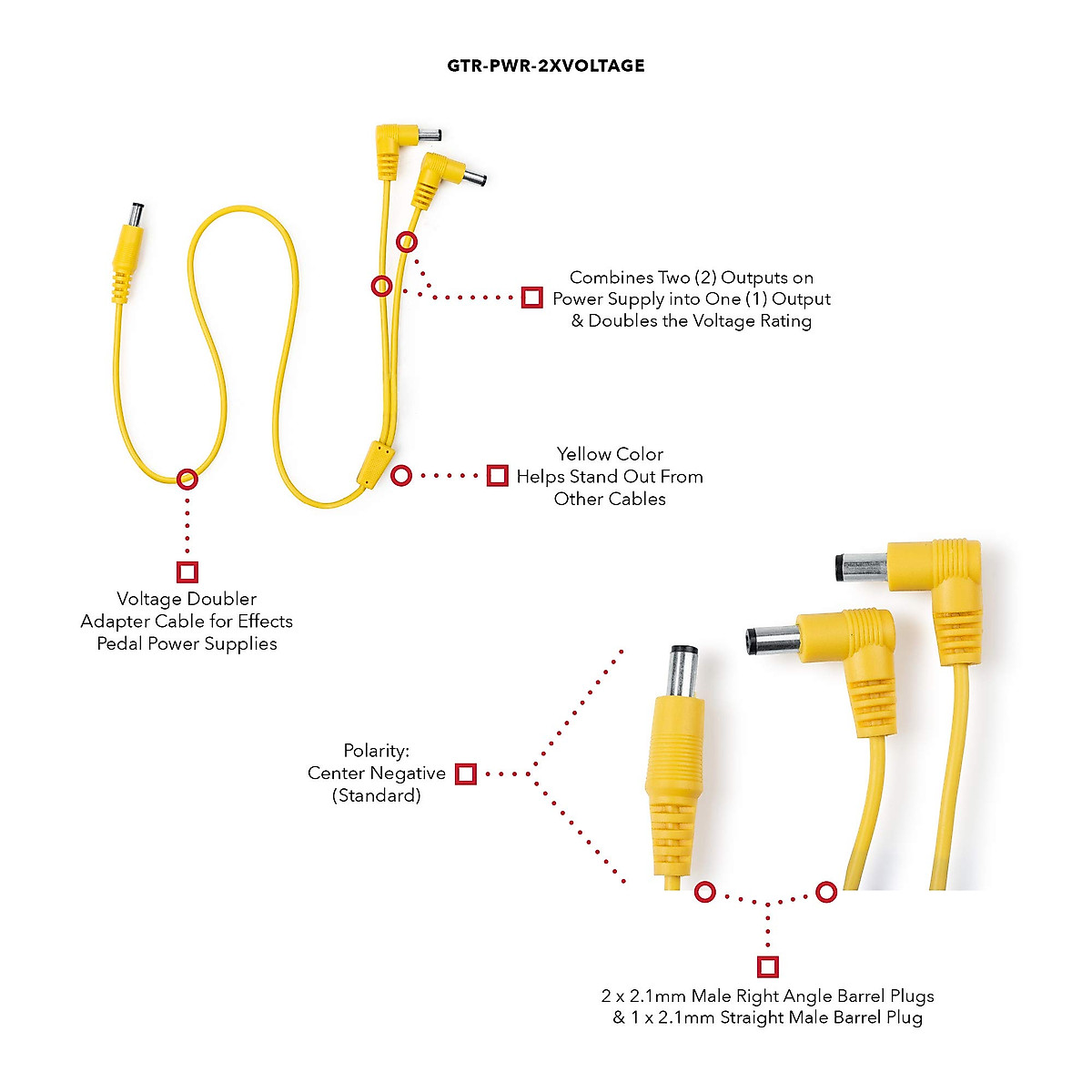 GTR-PWR-2XVOLTAGE

Combines Two (2) Outputs on Power Supply into One (1) Output & Doubles the Voltage Rating

Yellow Color Helps Stand Out From Other Cables

Voltage Doubler Adapter Cable for Effects Pedal Power Supplies

Polarity: Center Negative (Standard)

2 x 2.1mm Male Right Angle Barrel Plugs & 1 x 2.1mm Straight Male Barrel Plug