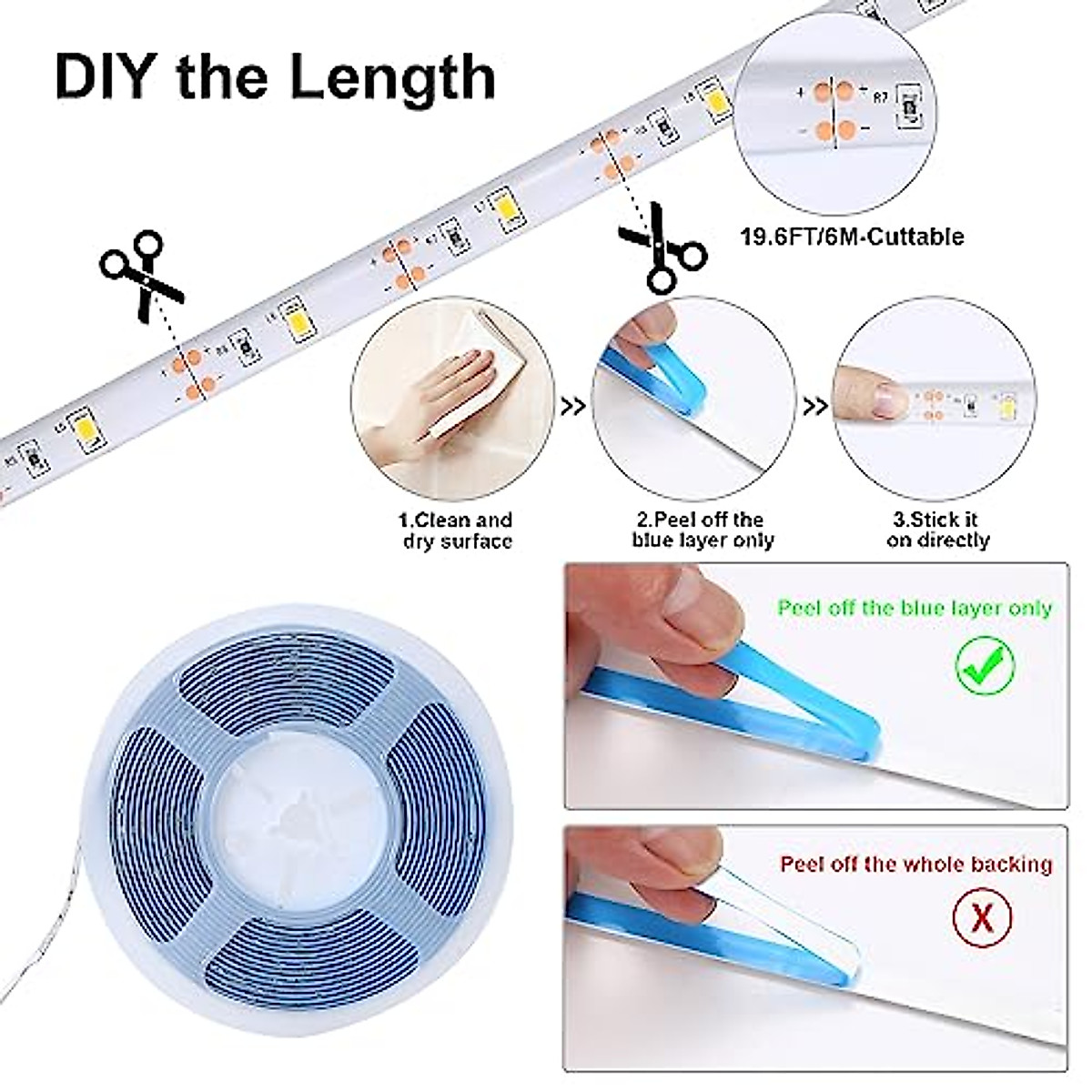 DIY the Length

+ R7
-

19.6FT/6M-Cuttable

1.Clean and dry surface

2.Peel off the blue layer only

3.Stick it on directly

Peel off the blue layer only

Peel off the whole backing

X