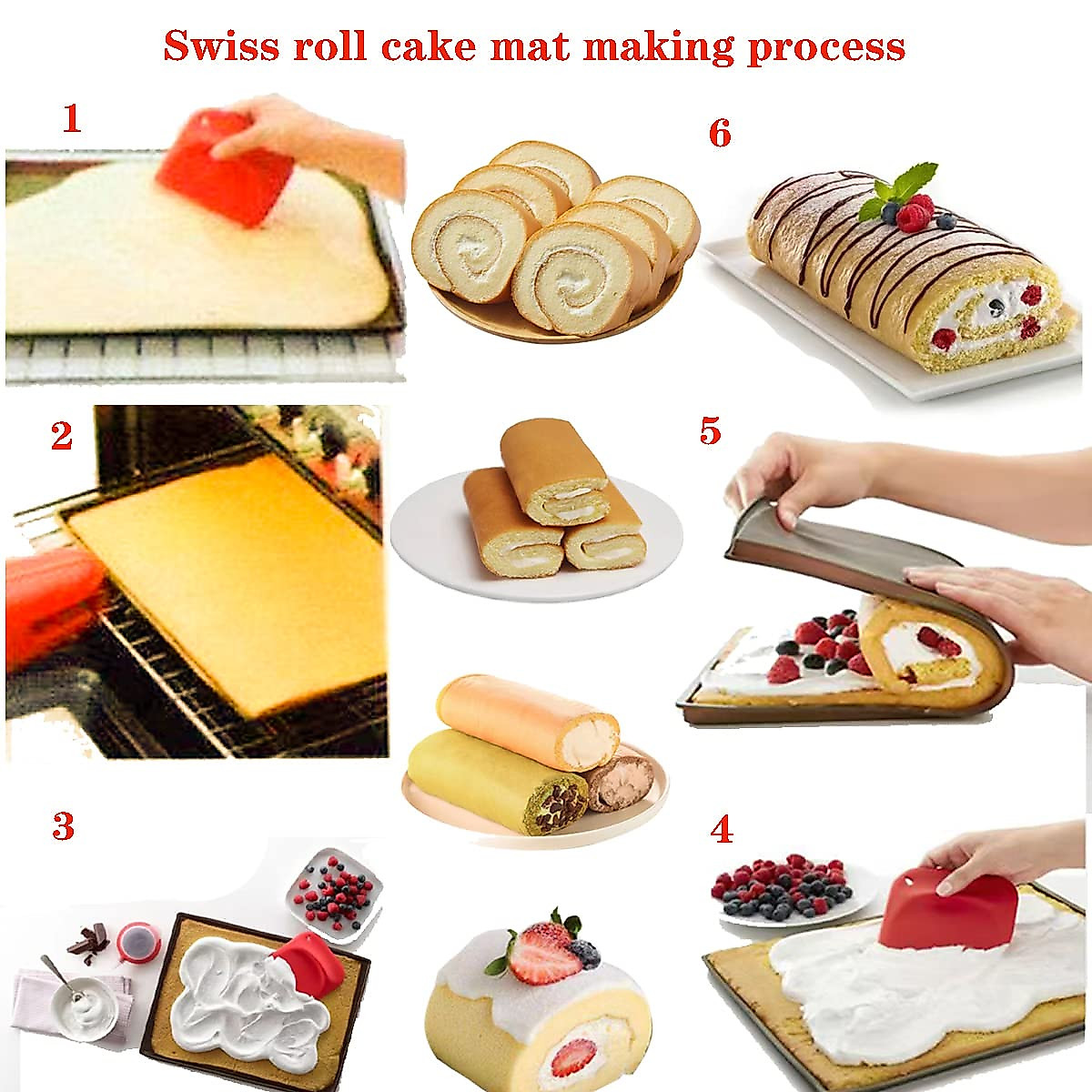 Swiss roll cake mat making process

1

6

2

5

3

4