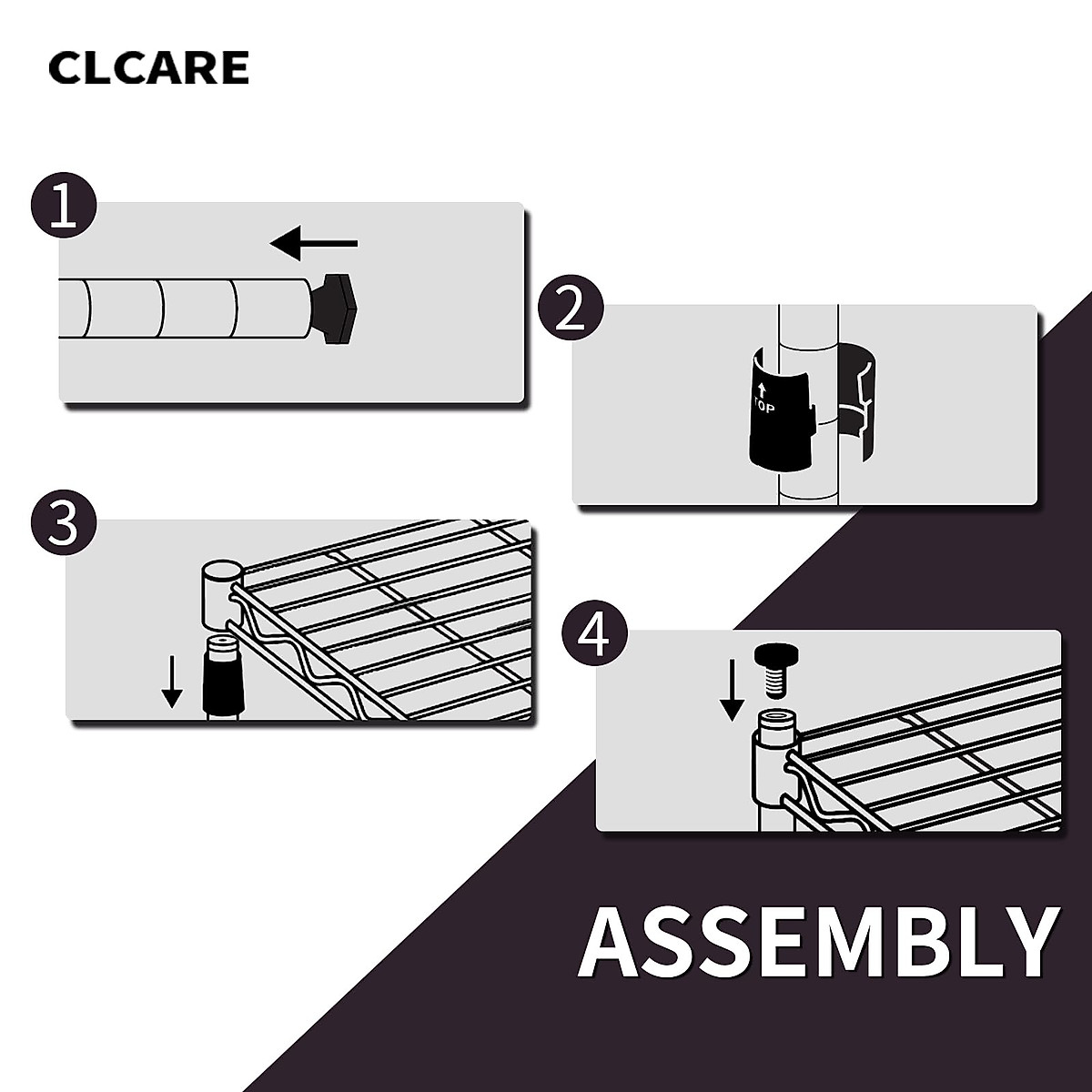 CLCARE

1

2

TOP

3

4

ASSEMBLY