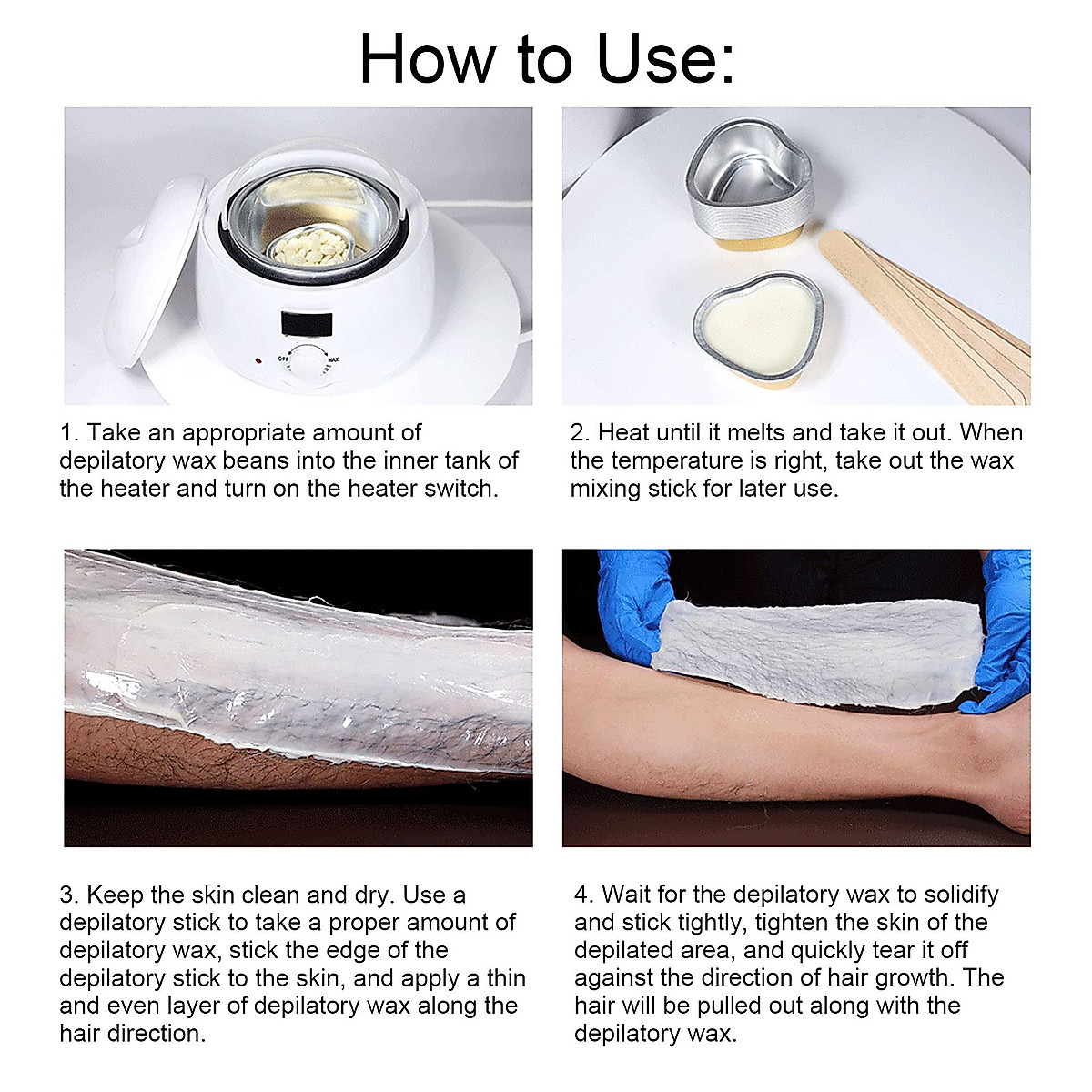 How to Use:

OFF MAX

1. Take an appropriate amount of depilatory wax beans into the inner tank of the heater and turn on the heater switch.

2. Heat until it melts and take it out. When the temperature is right, take out the wax mixing stick for later use.

3. Keep the skin clean and dry. Use a depilatory stick to take a proper amount of depilatory wax, stick the edge of the depilatory stick to the skin, and apply a thin and even layer of depilatory wax along the hair direction.

4. Wait for the depilatory wax to solidify and stick tightly, tighten the skin of the depilated area, and quickly tear it off against the direction of hair growth. The hair will be pulled out along with the depilatory wax.