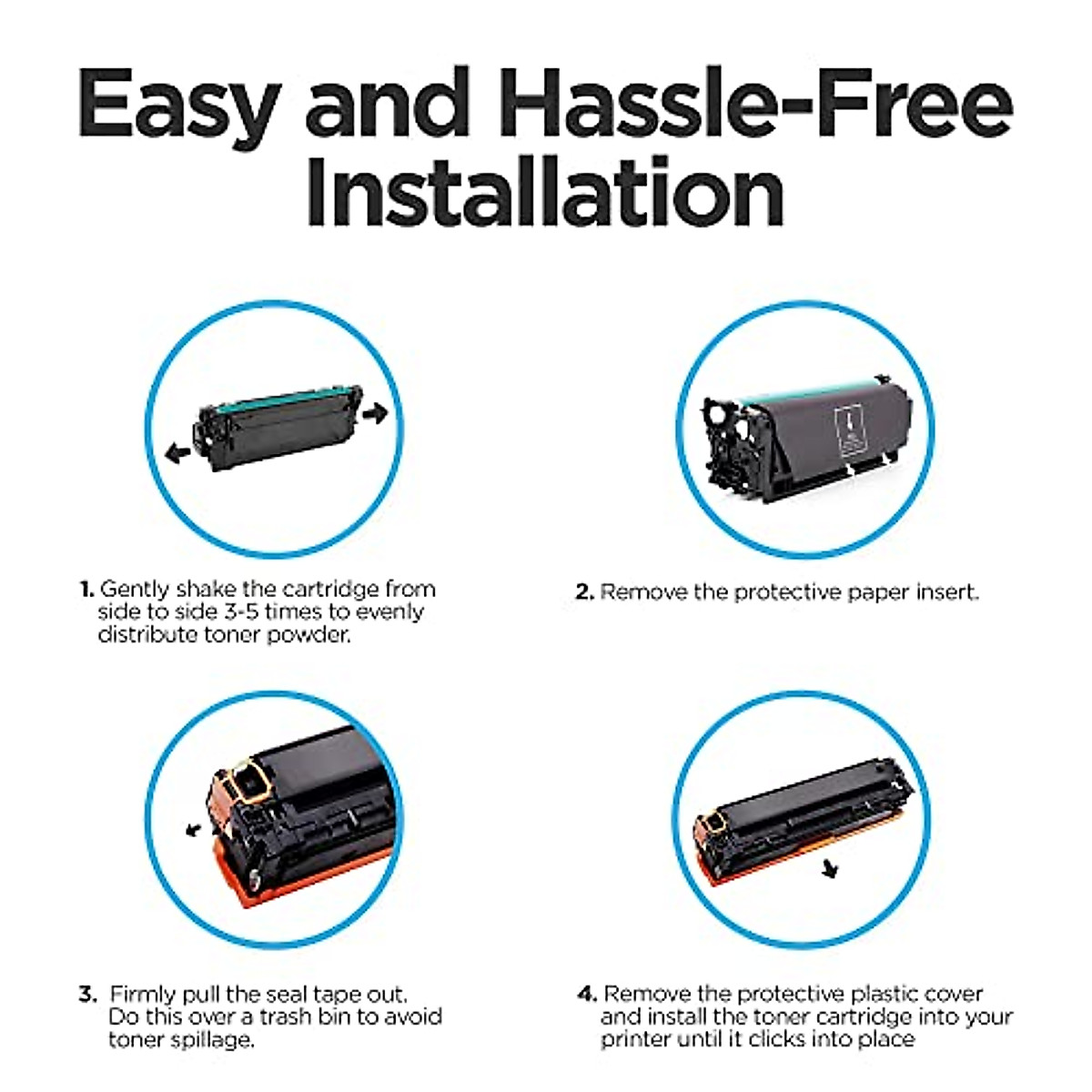 Easy and Hassle-Free Installation

1. Gently shake the cartridge from side to side 3-5 times to evenly distribute toner powder.

2. Remove the protective paper insert.

3. Firmly pull the seal tape out. Do this over a trash bin to avoid toner spillage.

4. Remove the protective plastic cover and install the toner cartridge into your printer until it clicks into place