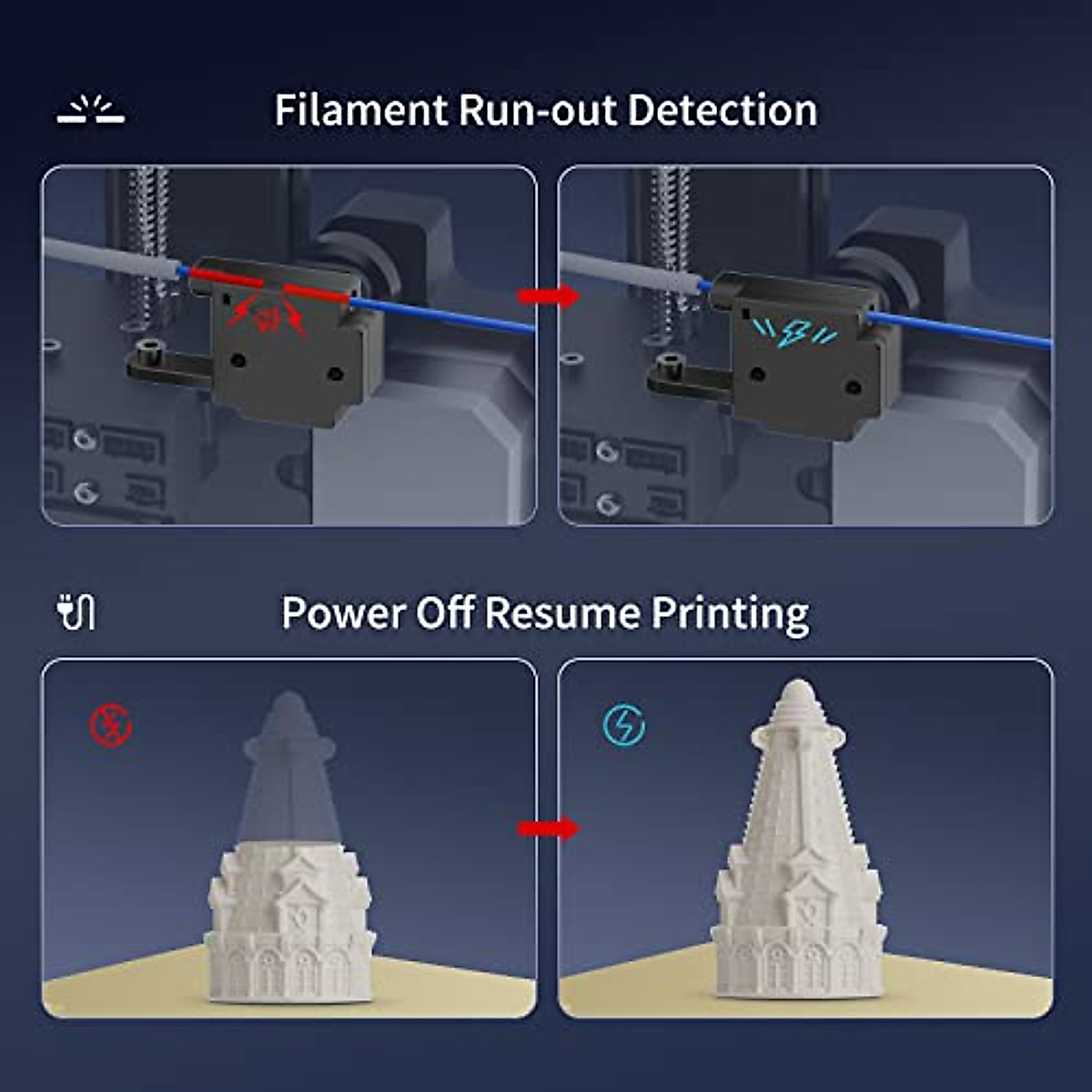 Filament Run-out Detection

Power Off Resume Printing