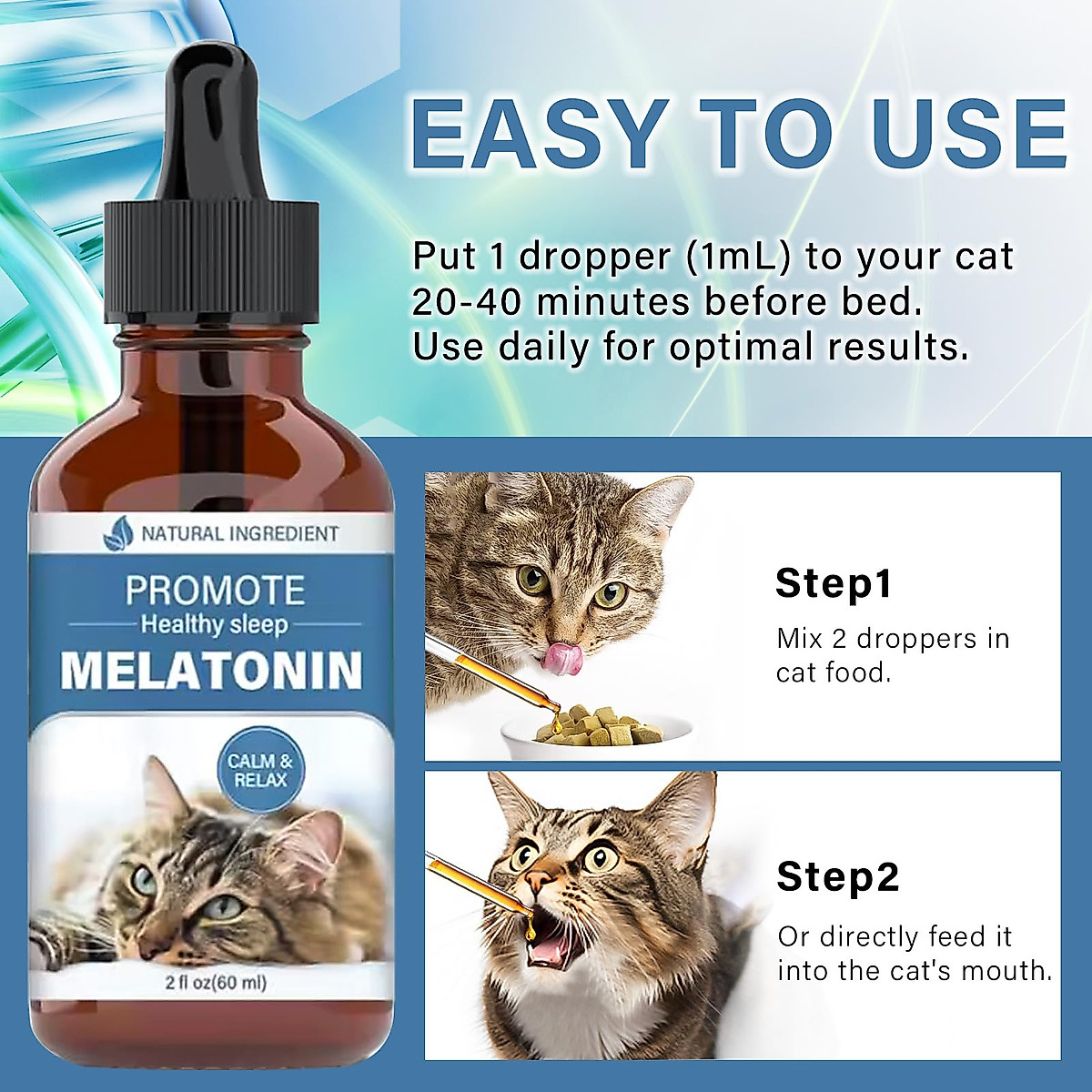 EASY TO USE

Put 1 dropper (1mL) to your cat 20-40 minutes before bed. Use daily for optimal results.

NATURAL INGREDIENT

PROMOTE

Healthy sleep

MELATONIN

CALM & RELAX

2 fl oz(60 ml)

Step1

Mix 2 droppers in cat food.

Step2

Or directly feed it into the cat's mouth.