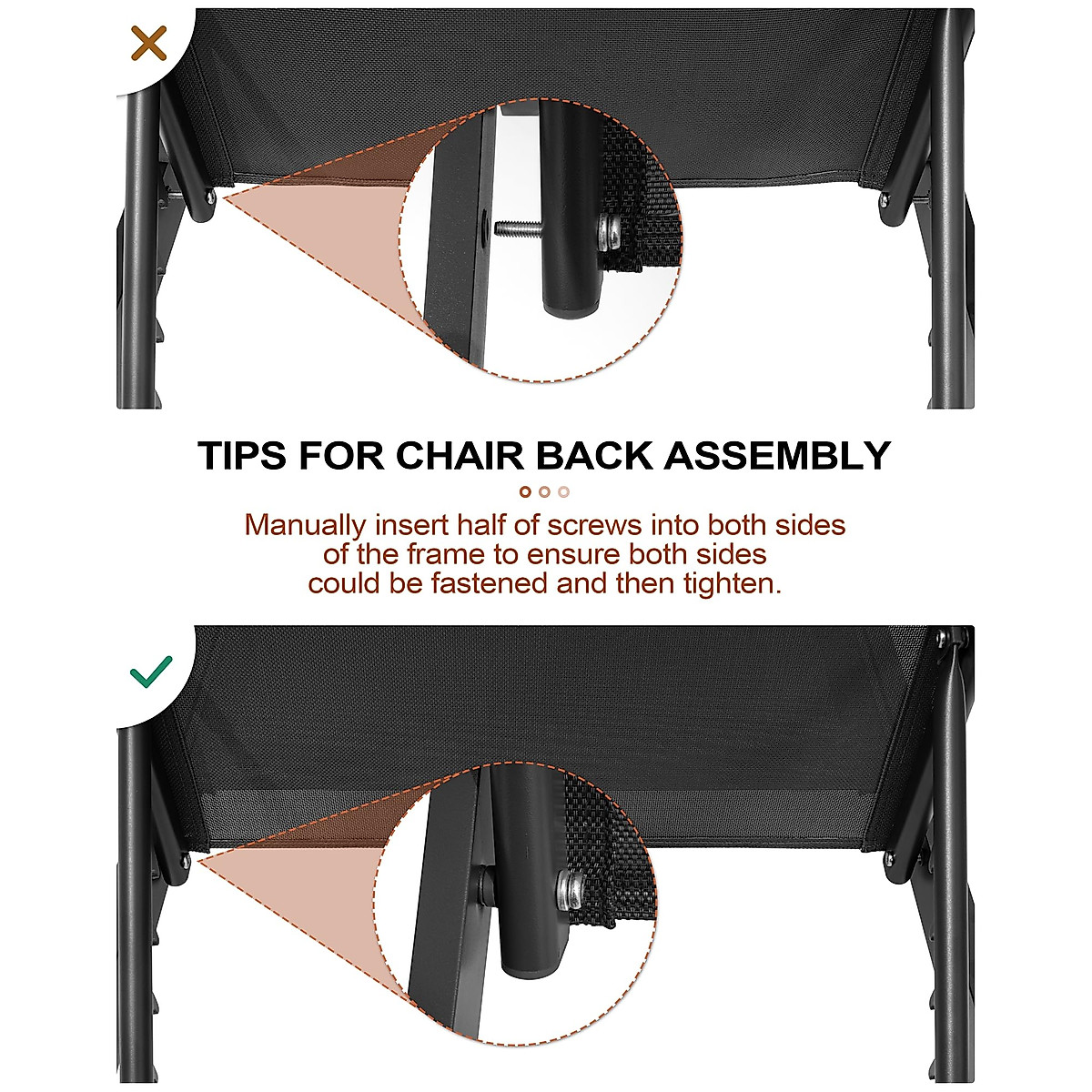 TIPS FOR CHAIR BACK ASSEMBLY

Manually insert half of screws into both sides of the frame to ensure both sides could be fastened and then tighten.