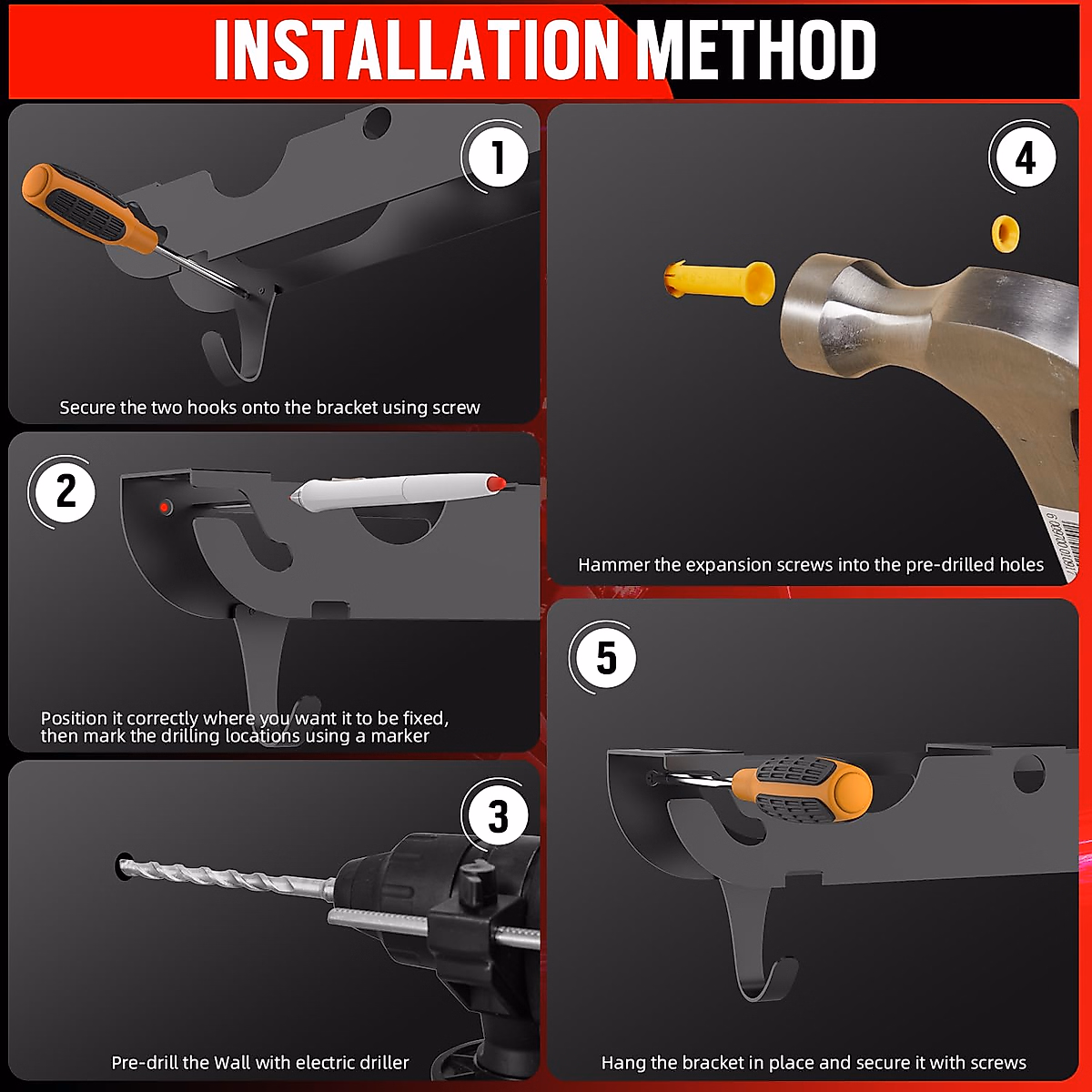 INSTALLATION METHOD

1

Secure the two hooks onto the bracket using screw

2

Position it correctly where you want it to be fixed, then mark the drilling locations using a marker

3

Pre-drill the Wall with electric driller

4

Hammer the expansion screws into the pre-drilled holes

5

Hang the bracket in place and secure it with screws