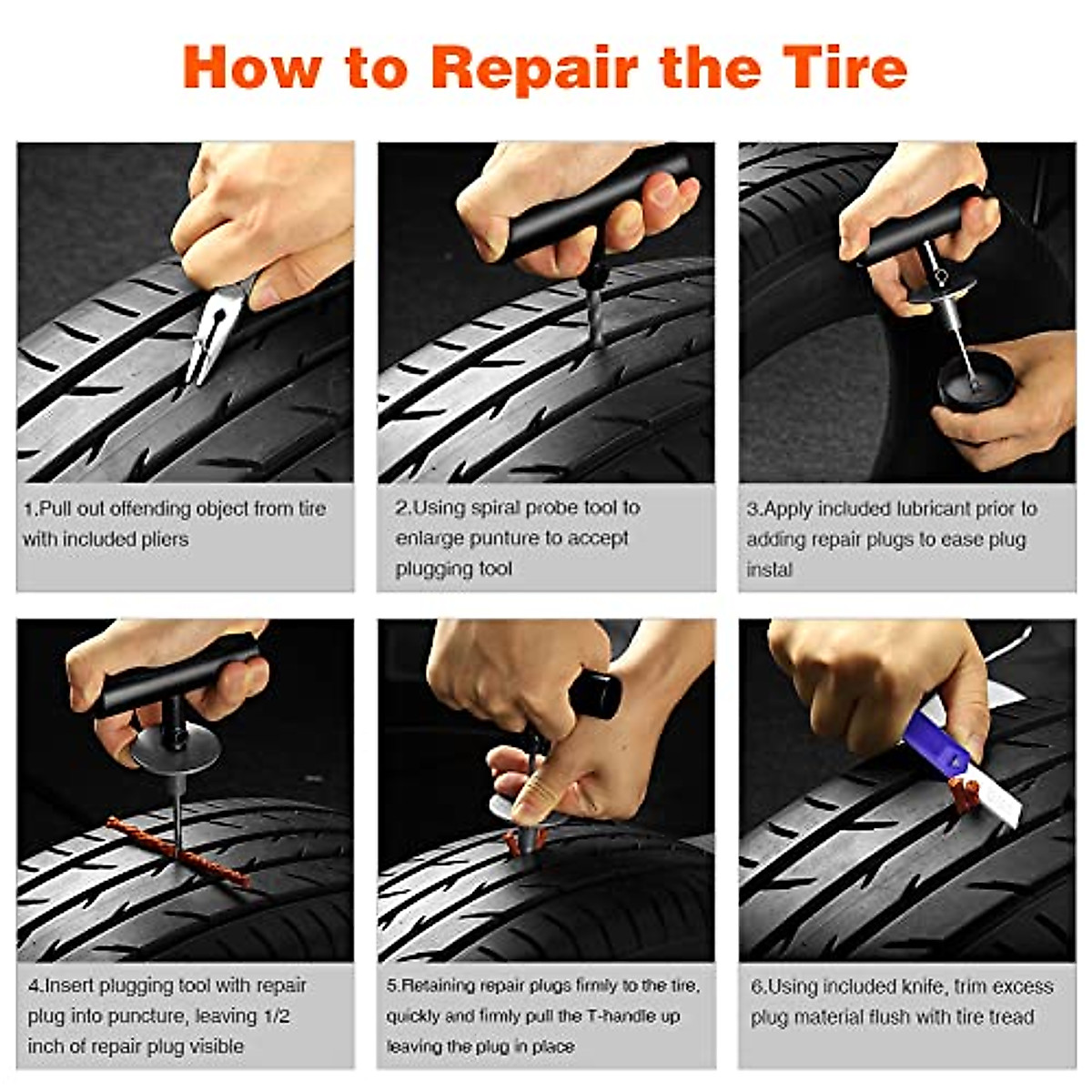 How to Repair the Tire

1.Pull out offending object from tire with included pliers

2.Using spiral probe tool to enlarge punture to accept plugging tool

3.Apply included lubricant prior to adding repair plugs to ease plug instal

4.Insert plugging tool with repair plug into puncture, leaving 1/2 inch of repair plug visible

5.Retaining repair plugs firmly to the tire, quickly and firmly pull the T-handle up leaving the plug in place

6.Using included knife, trim excess plug material flush with tire tread