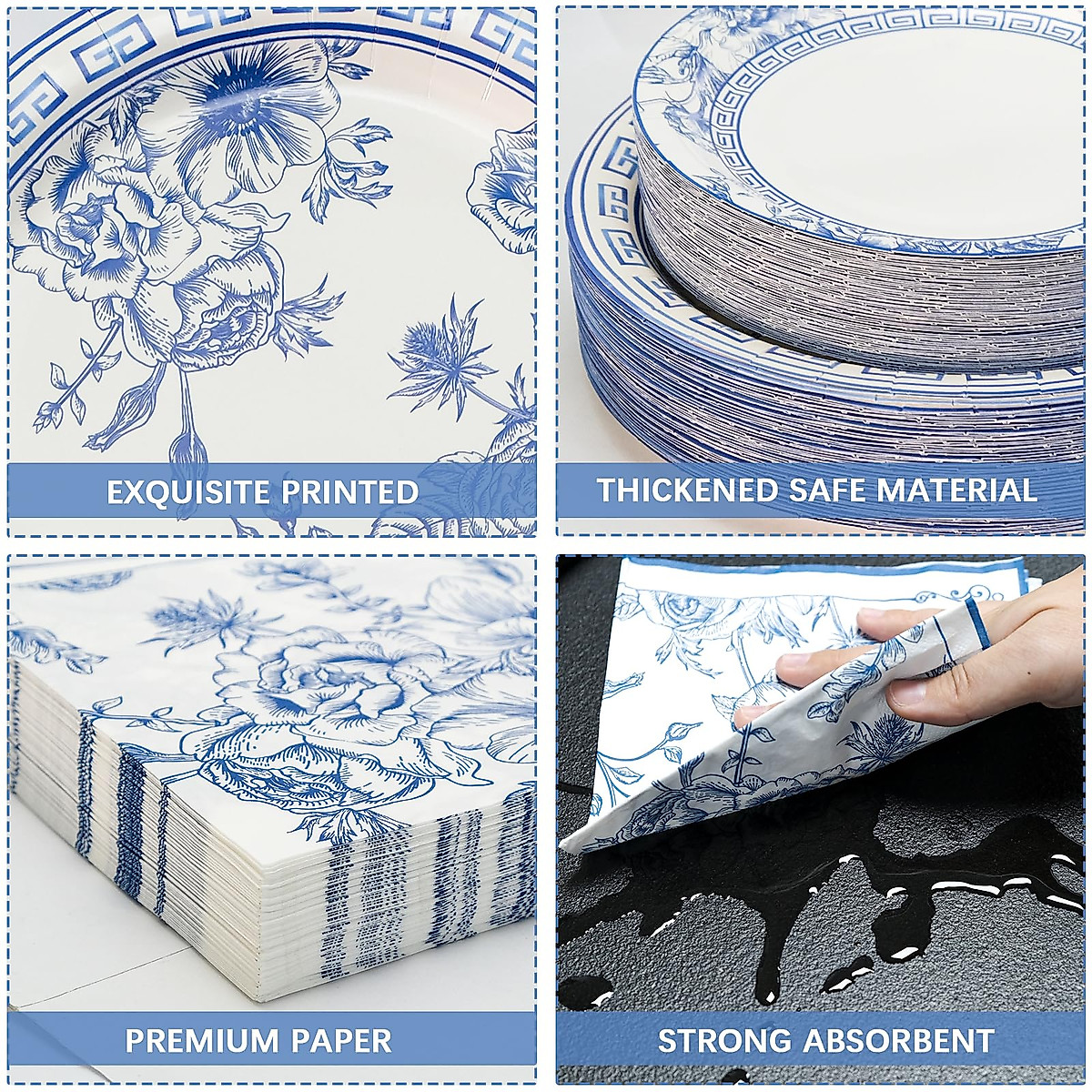 EXQUISITE PRINTED

THICKENED SAFE MATERIAL

PREMIUM PAPER

STRONG ABSORBENT