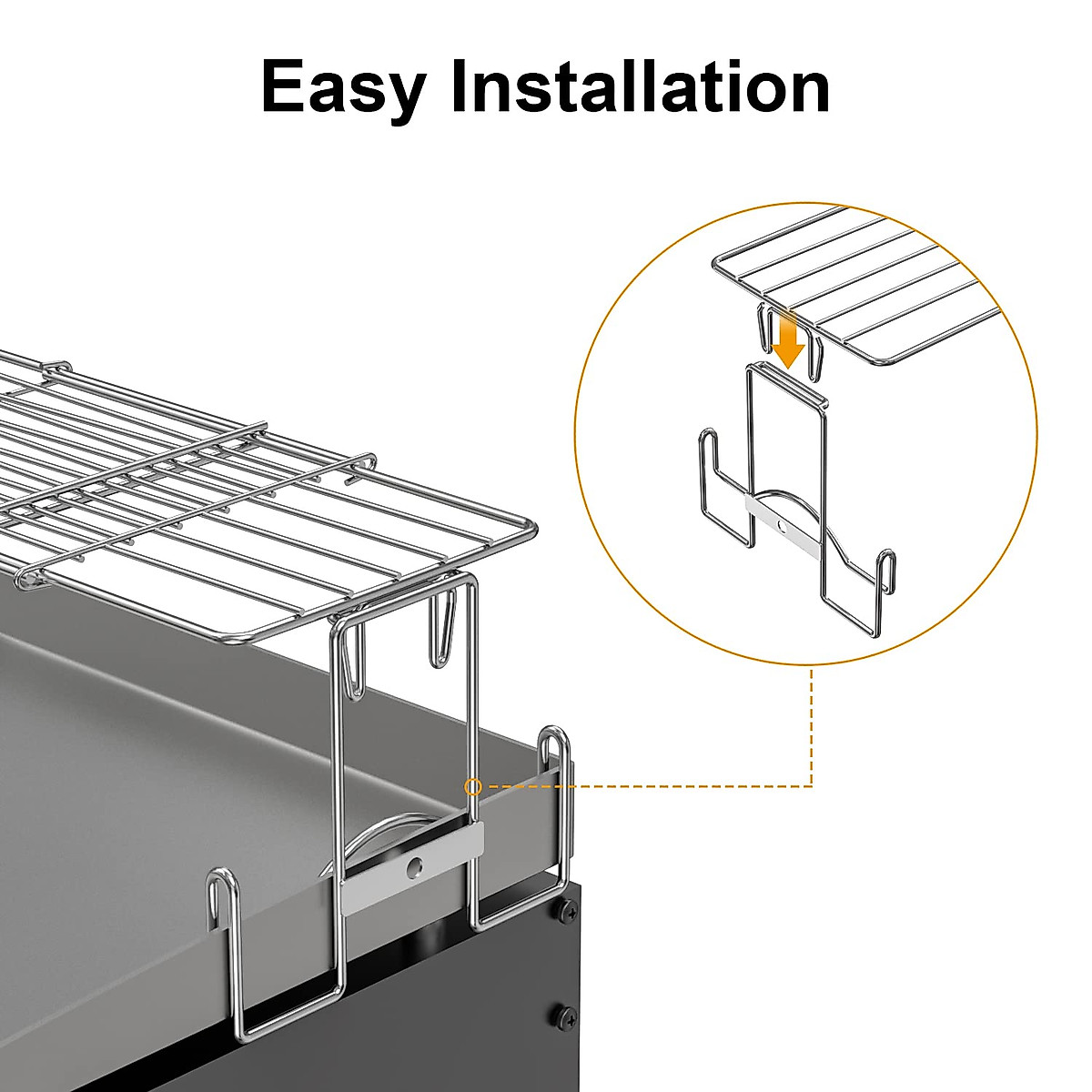 Easy Installation