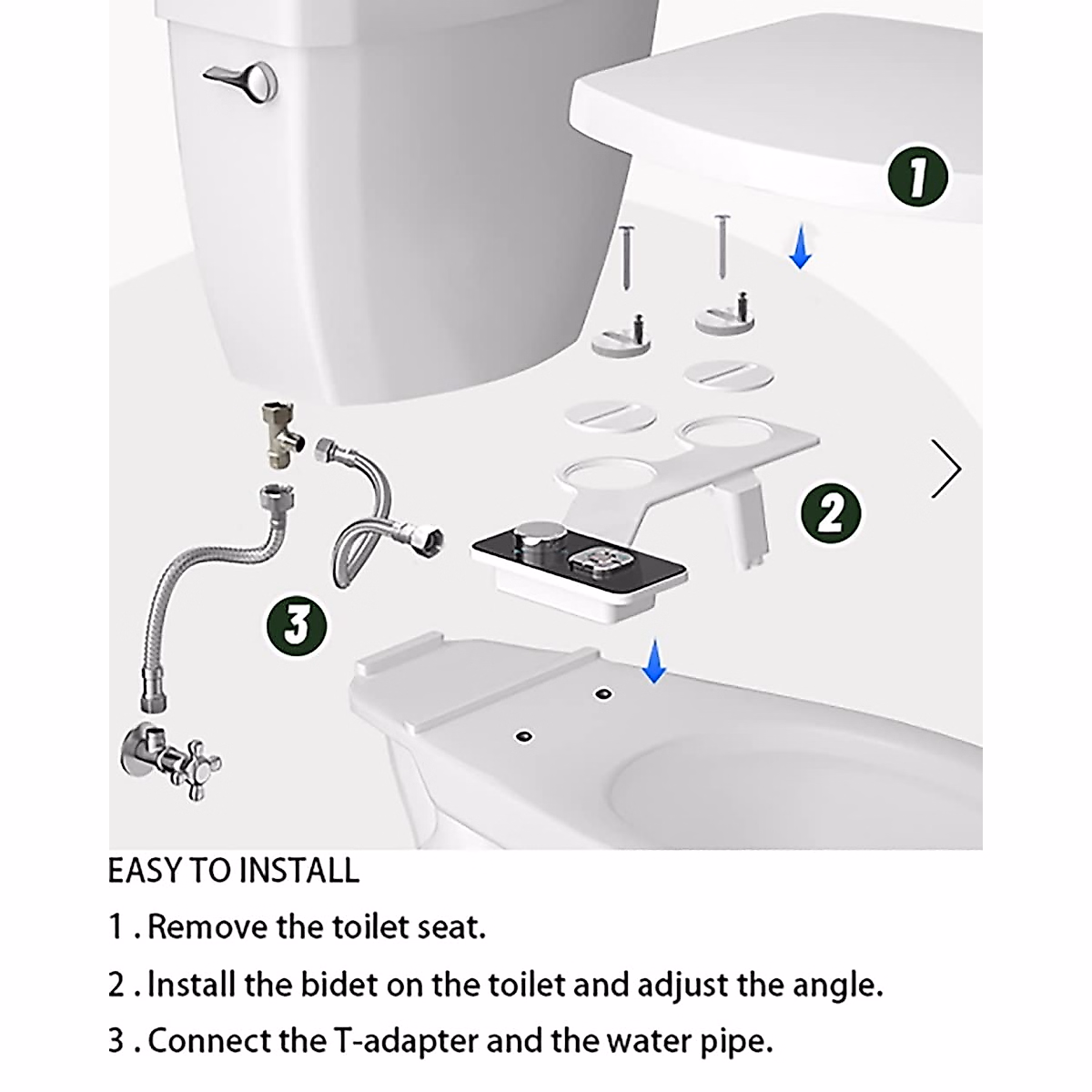 1

2

3

EASY TO INSTALL

1 . Remove the toilet seat.

2 . Install the bidet on the toilet and adjust the angle.

3 . Connect the T-adapter and the water pipe.