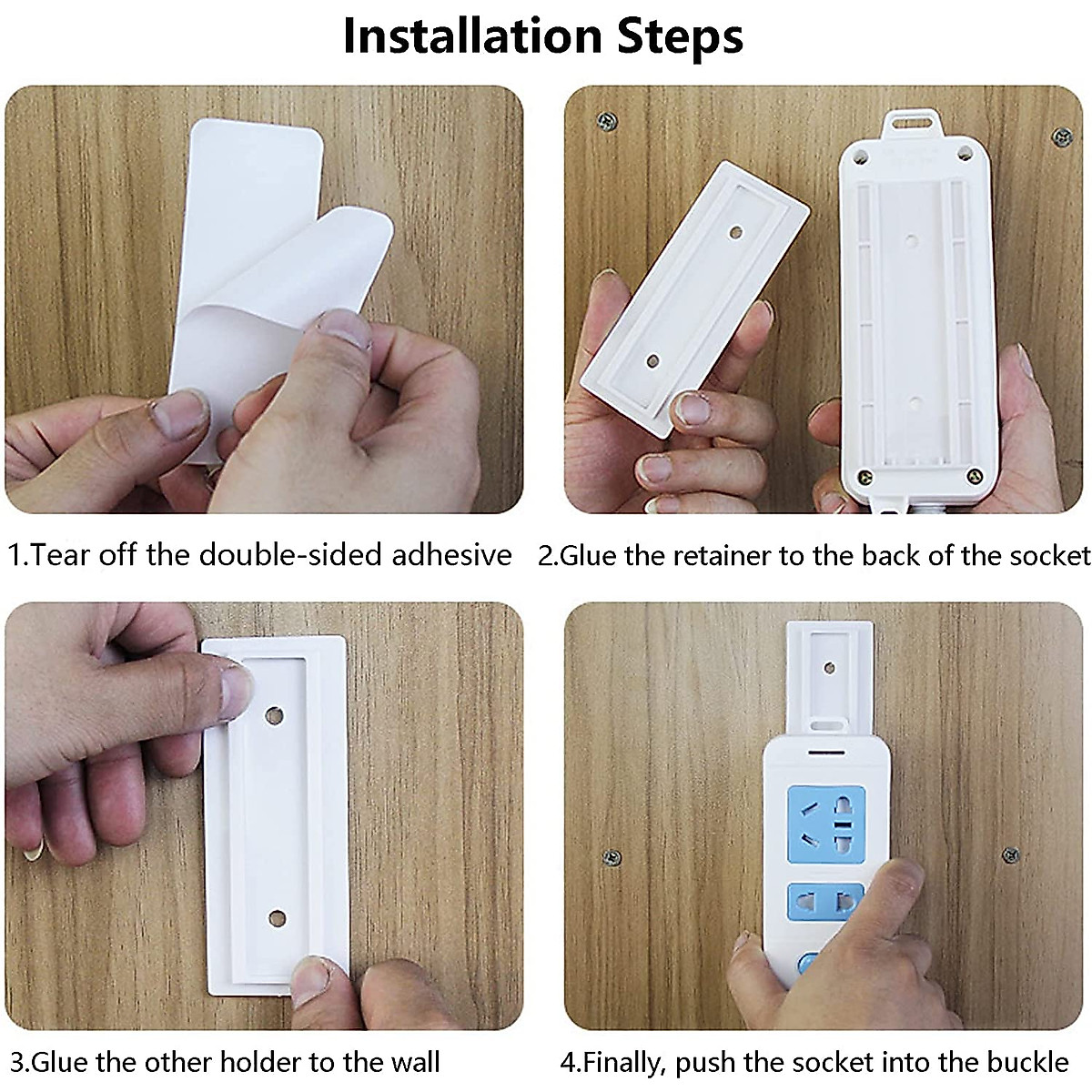 Installation Steps

1.Tear off the double-sided adhesive

2.Glue the retainer to the back of the socket

3.Glue the other holder to the wall

4.Finally, push the socket into the buckle