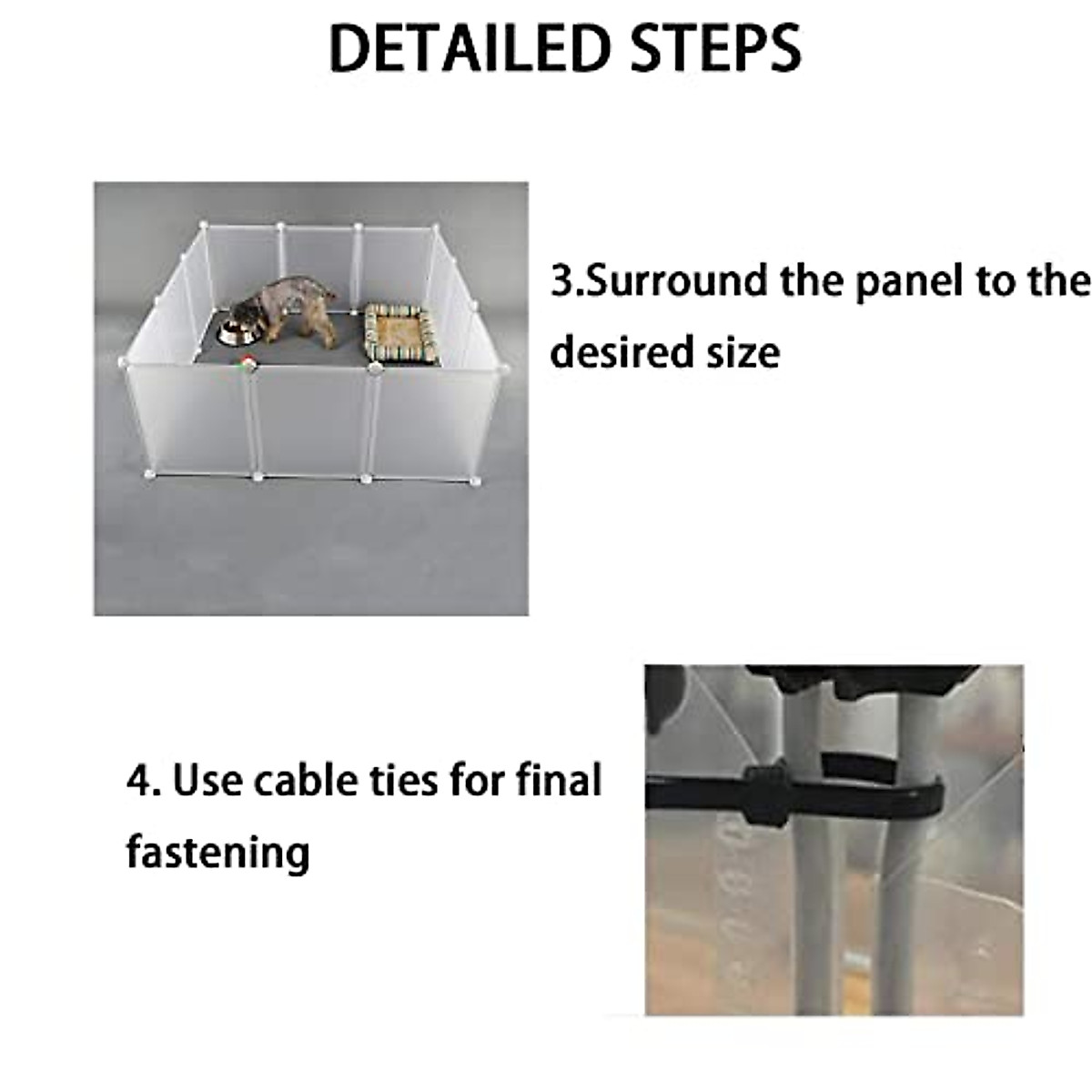 DETAILED STEPS

3.Surround the panel to the desired size

4. Use cable ties for final fastening