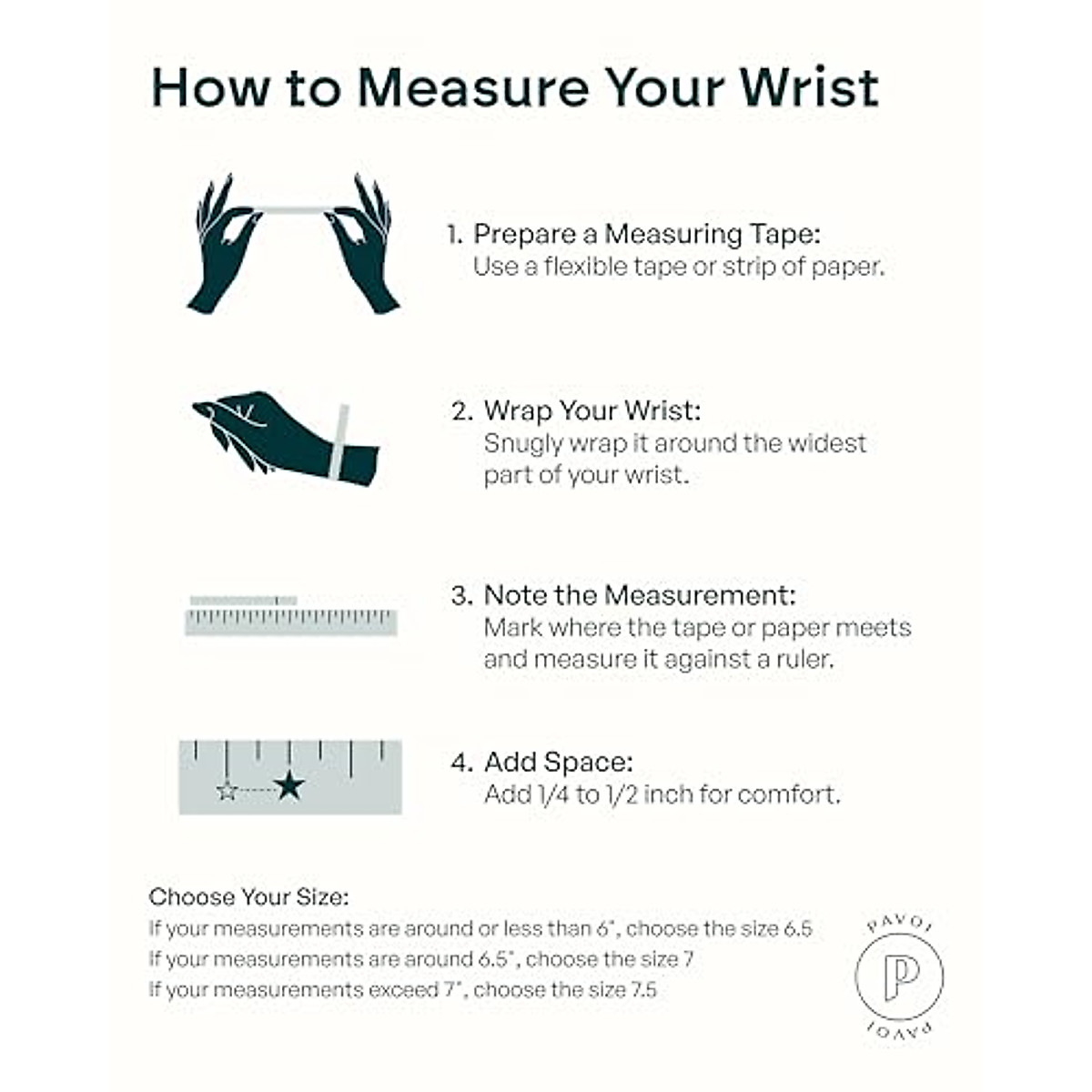 How to Measure Your Wrist

1. Prepare a Measuring Tape:
Use a flexible tape or strip of paper.

2. Wrap Your Wrist:
Snugly wrap it around the widest part of your wrist.

3. Note the Measurement:
Mark where the tape or paper meets and measure it against a ruler.

4. Add Space:
Add 1/4 to 1/2 inch for comfort.

Choose Your Size:
If your measurements are around or less than 6", choose the size 6.5
If your measurements are around 6.5", choose the size 7
If your measurements exceed 7", choose the size 7.5

PAVOI
P
PAVOI