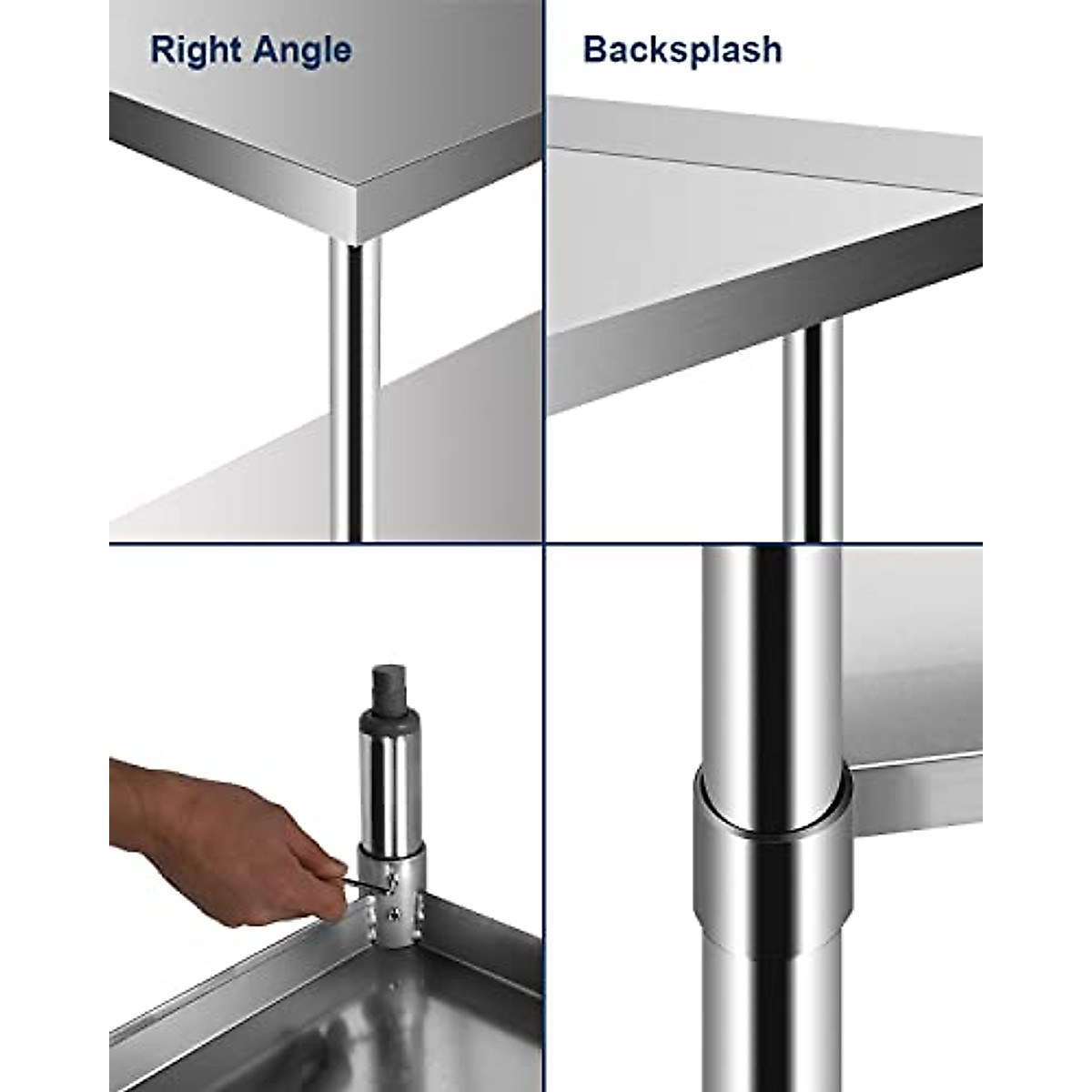 Right Angle

Backsplash