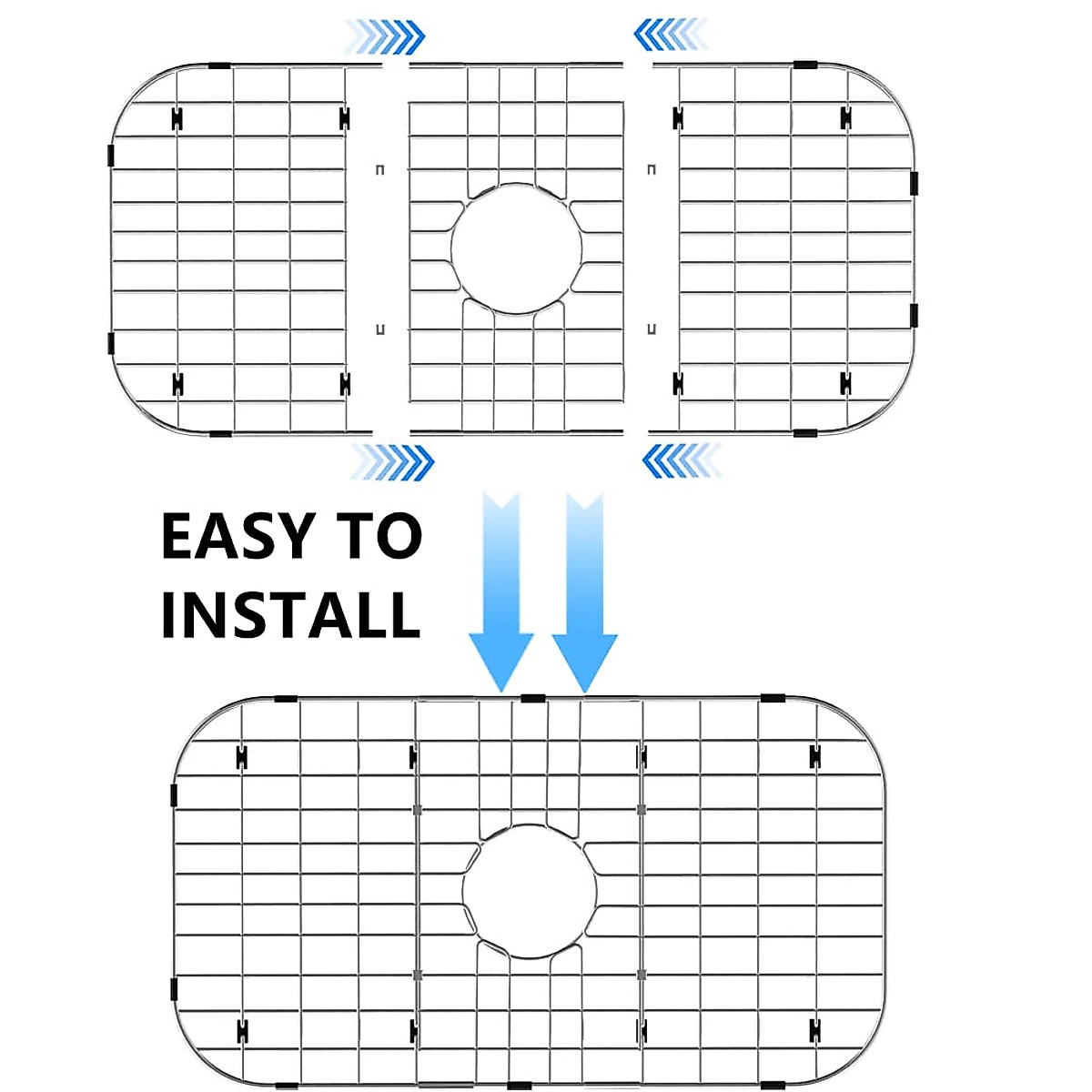 EASY TO INSTALL