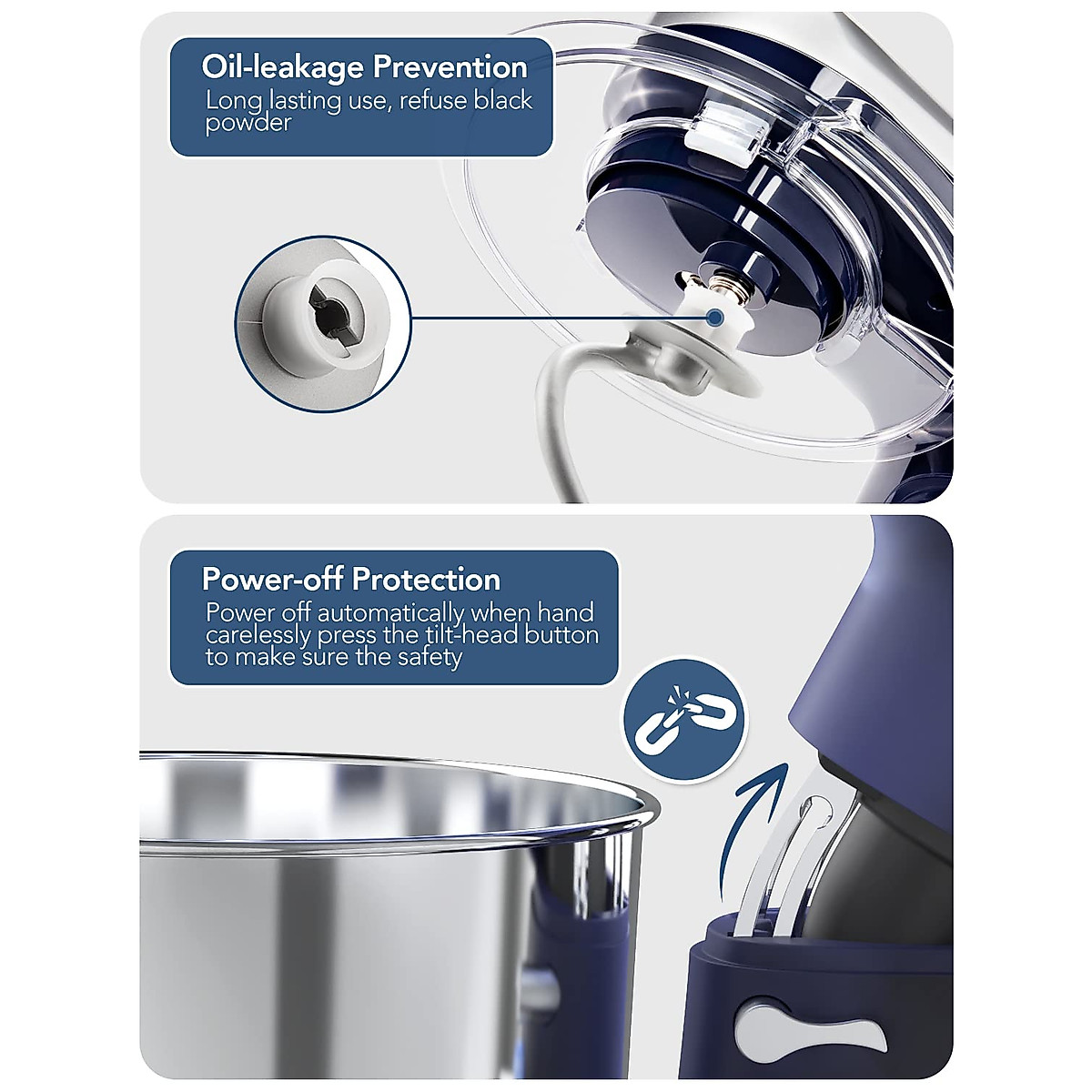 Oil-leakage Prevention
Long lasting use, refuse black powder

Power-off Protection
Power off automatically when hand carelessly press the tilt-head button to make sure the safety