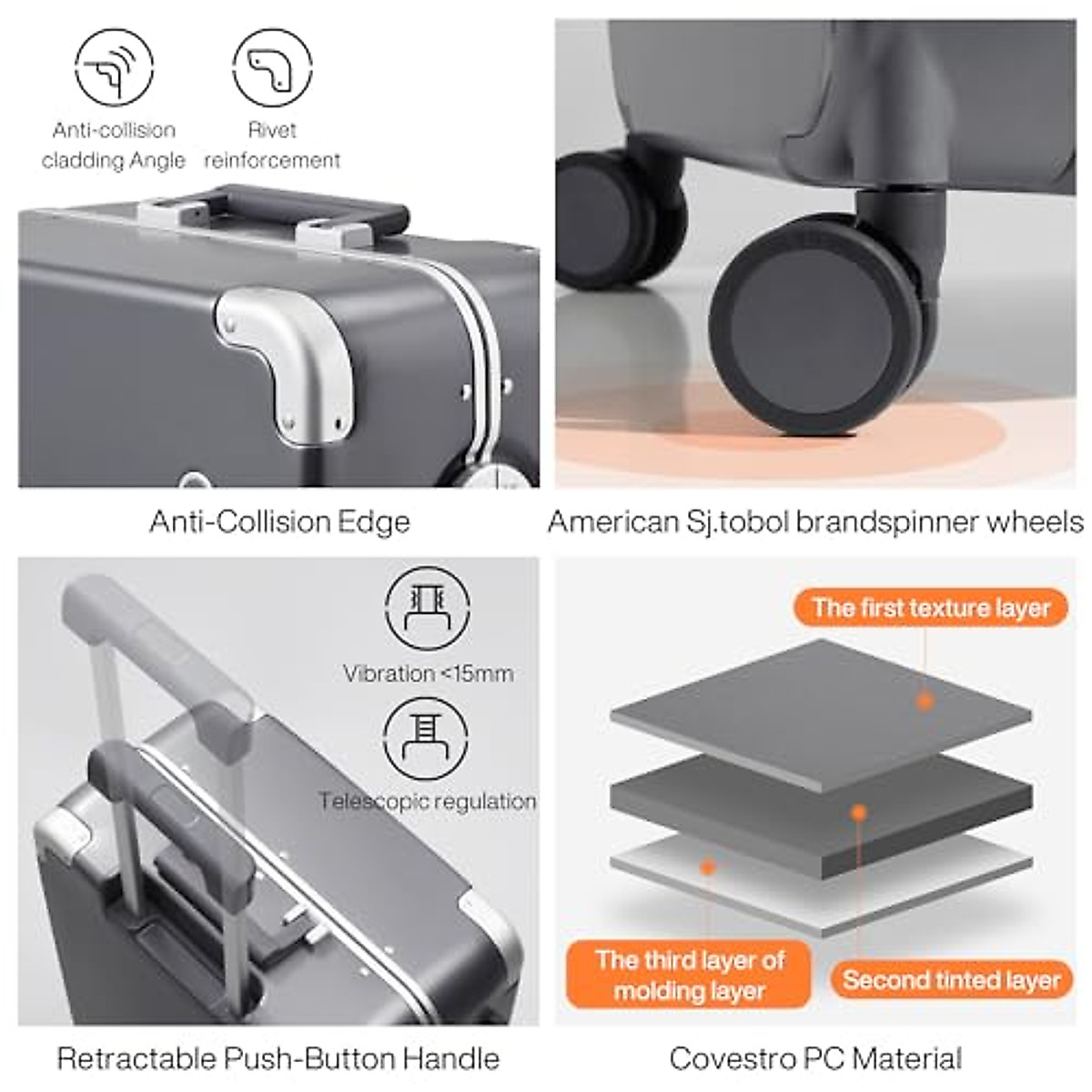 Anti-collision cladding Angle

Rivet reinforcement

Anti-Collision Edge

American Sj.tobol brandspinner wheels

Vibration <15mm

Telescopic regulation

Retractable Push-Button Handle

The first texture layer

The third layer of molding layer

Second tinted layer

Covestro PC Material