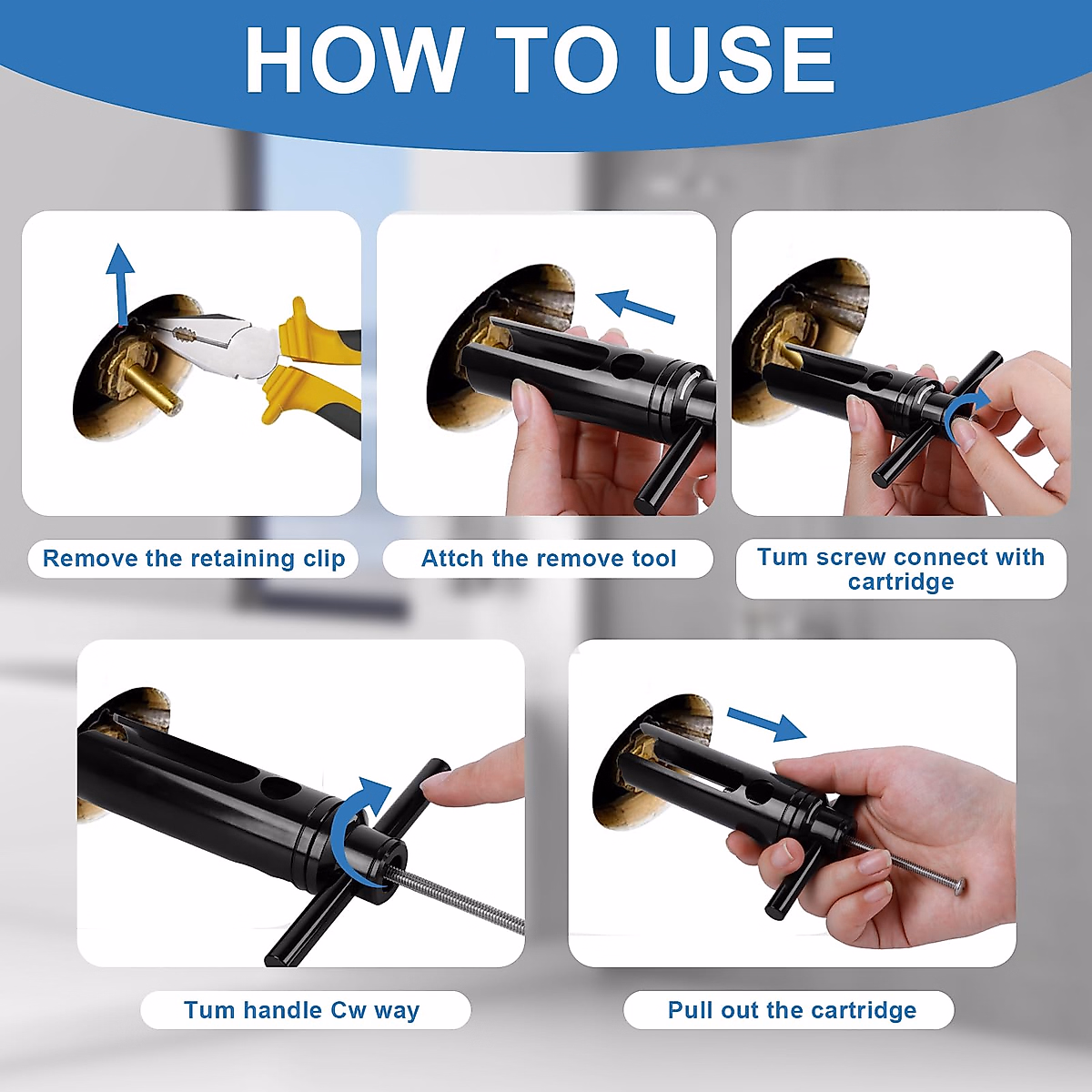 HOW TO USE

Remove the retaining clip

Attch the remove tool

Tum screw connect with cartridge

Tum handle Cw way

Pull out the cartridge