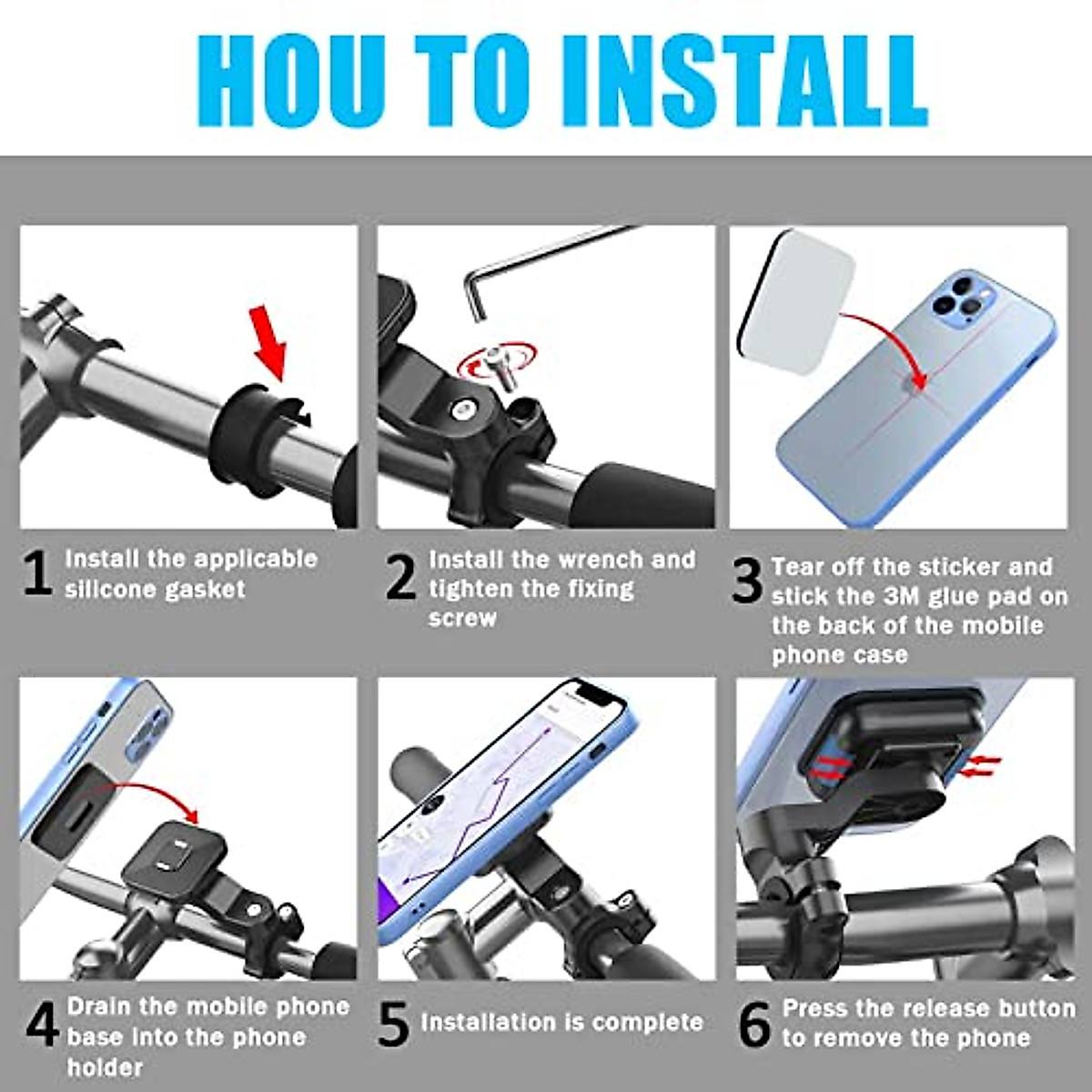 HOU TO INSTALL

1 Install the applicable silicone gasket

2 Install the wrench and tighten the fixing screw

3 Tear off the sticker and stick the 3M glue pad on the back of the mobile phone case

4 Drain the mobile phone base into the phone holder

5 Installation is complete

6 Press the release button to remove the phone