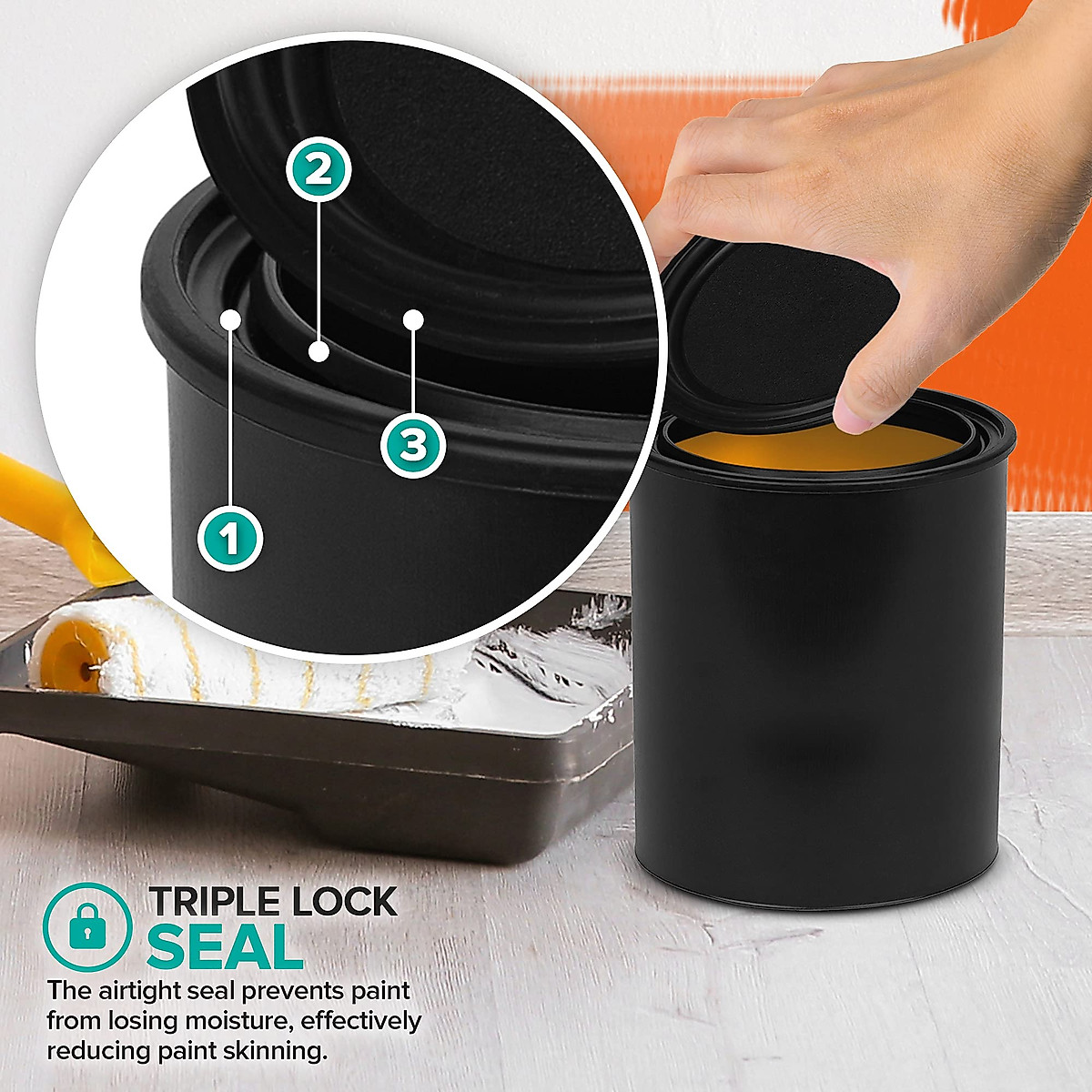 2

3

1

TRIPLE LOCK
SEAL

The airtight seal prevents paint from losing moisture, effectively reducing paint skinning.