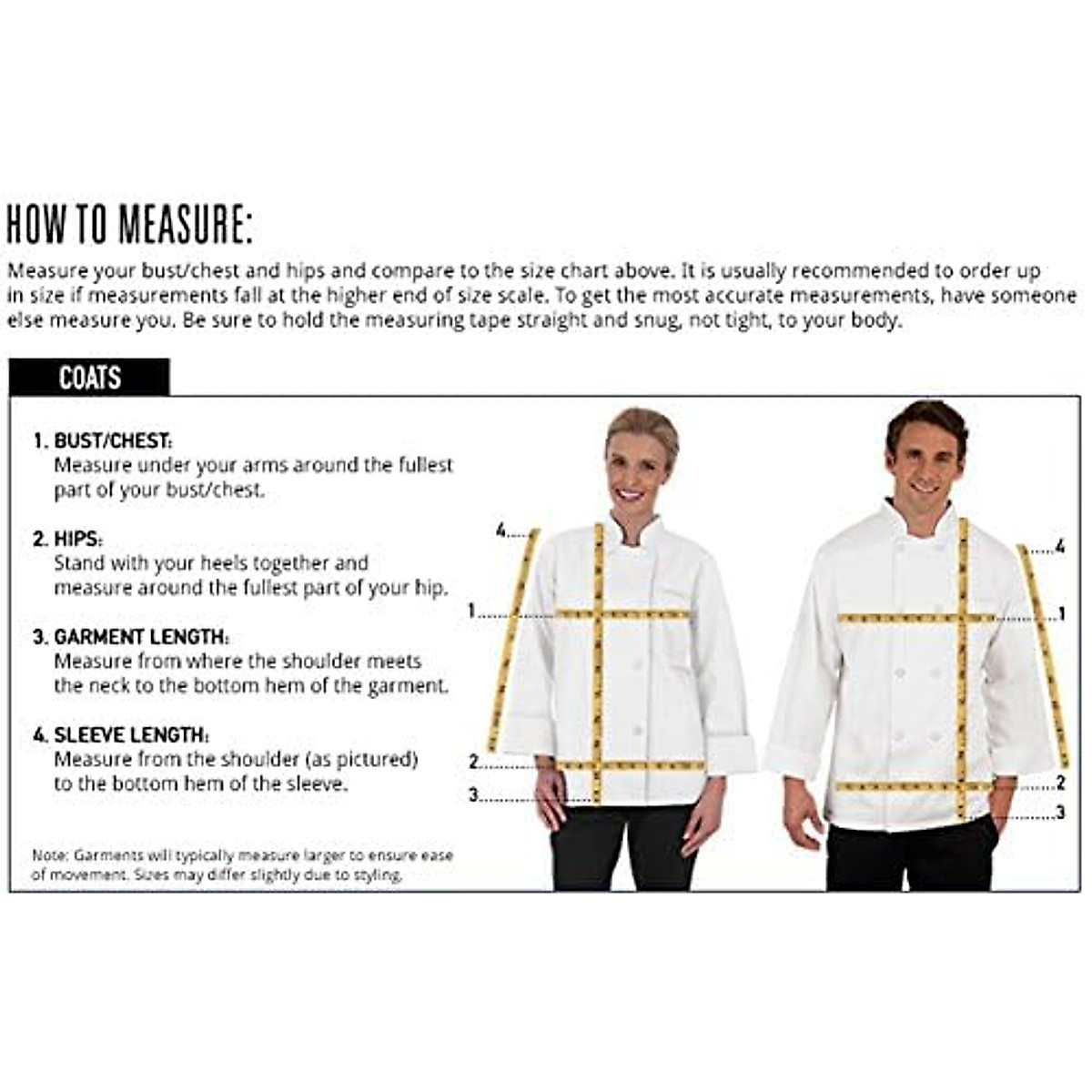 HOW TO MEASURE:

Measure your bust/chest and hips and compare to the size chart above. It is usually recommended to order up in size if measurements fall at the higher end of size scale. To get the most accurate measurements, have someone else measure you. Be sure to hold the measuring tape straight and snug, not tight, to your body.

COATS

1. BUST/CHEST:
Measure under your arms around the fullest part of your bust/chest.

2. HIPS:
Stand with your heels together and measure around the fullest part of your hip.

3. GARMENT LENGTH:
Measure from where the shoulder meets the neck to the bottom hem of the garment.

4. SLEEVE LENGTH:
Measure from the shoulder (as pictured) to the bottom hem of the sleeve.

Note: Garments will typically measure larger to ensure ease of movement. Sizes may differ slightly due to styling.

4
1
2
3

4
1
2
3