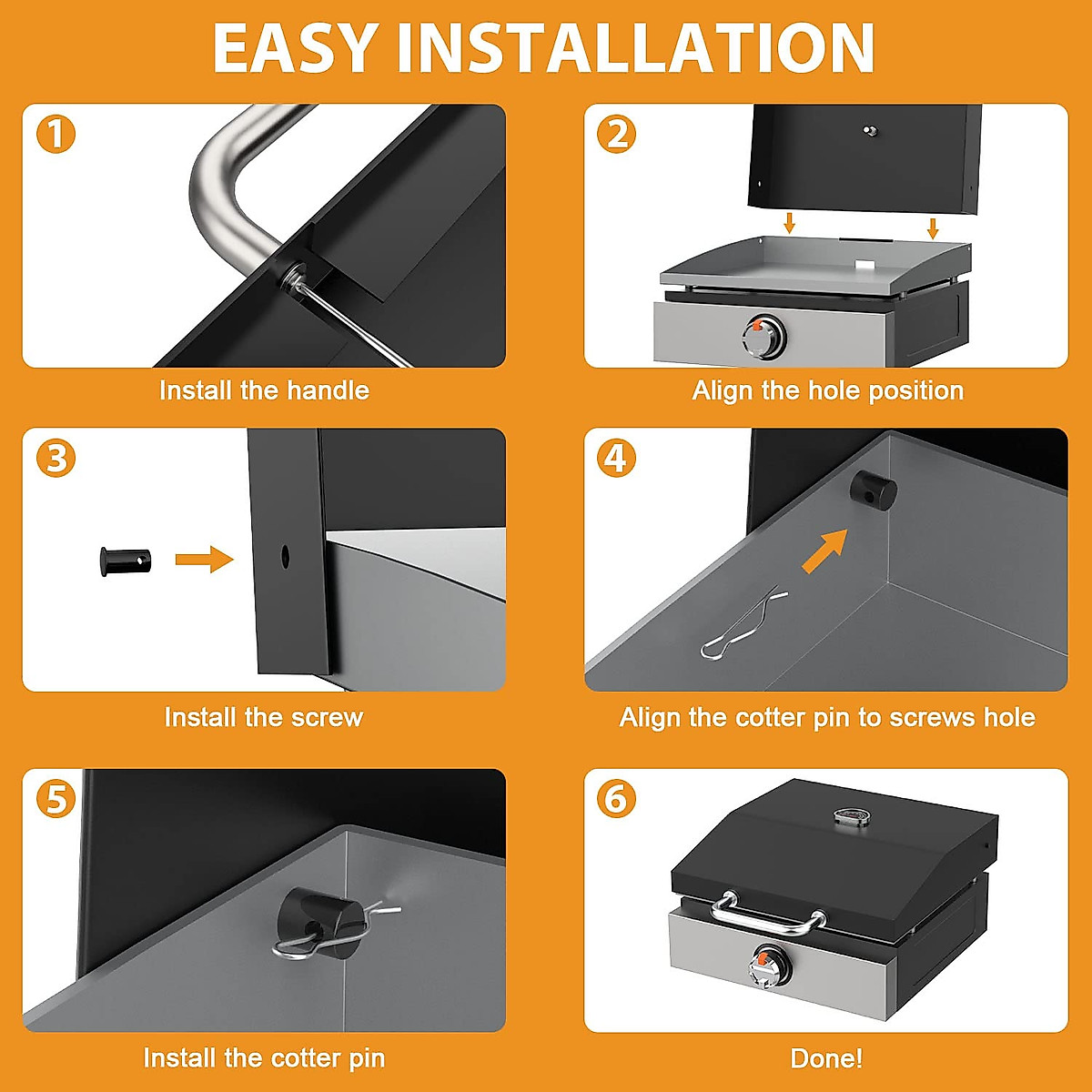 EASY INSTALLATION

1
Install the handle

2
Align the hole position

3
Install the screw

4
Align the cotter pin to screws hole

5
Install the cotter pin

6
Done!