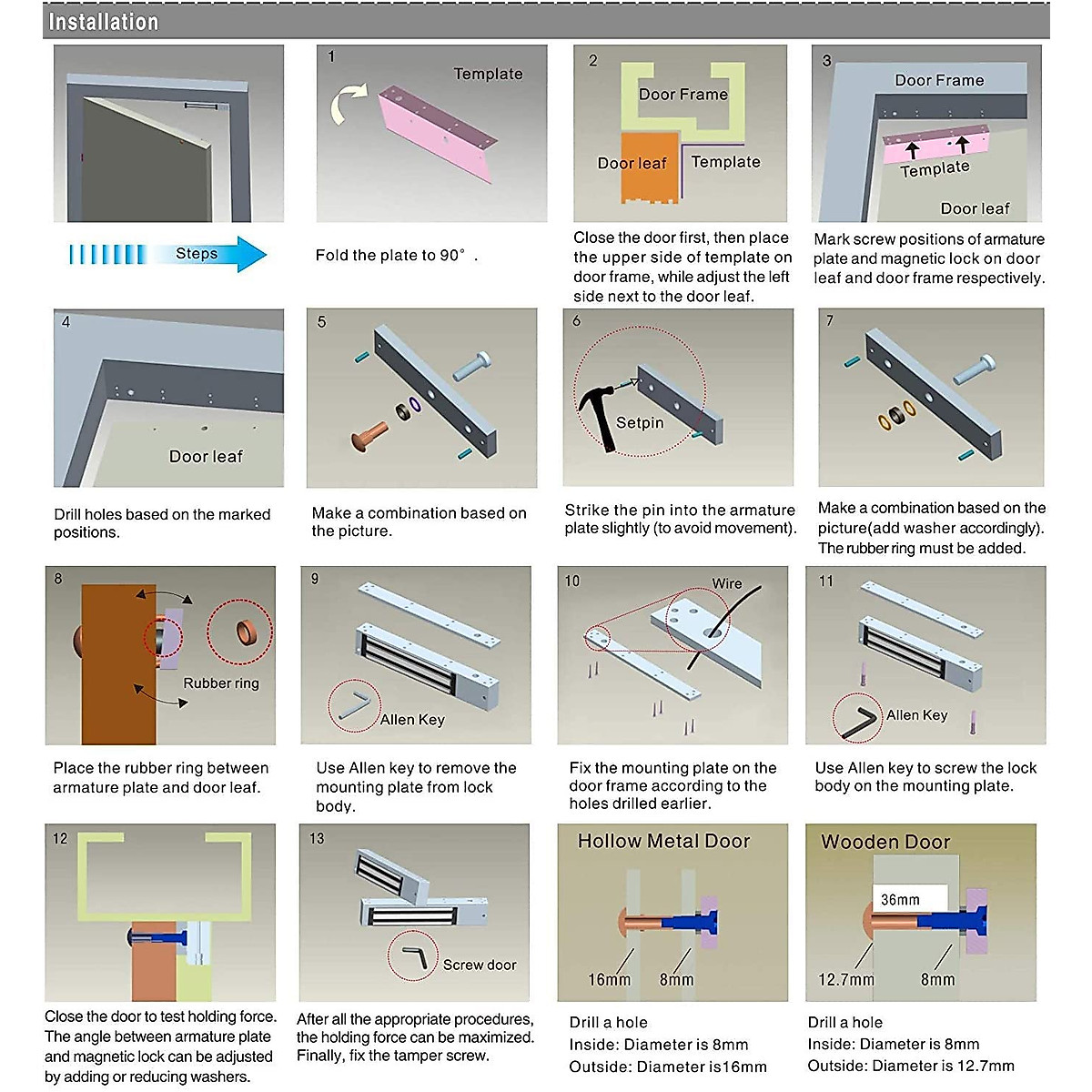 Installation

Steps

1
Template

Fold the plate to 90° .

2
Door Frame
Door leaf
Template

Close the door first, then place the upper side of template on door frame, while adjust the left side next to the door leaf.

3
Door Frame
Template
Door leaf

Mark screw positions of armature plate and magnetic lock on door leaf and door frame respectively.

4
Door leaf

Drill holes based on the marked positions.

5

Make a combination based on the picture.

6
Setpin

Strike the pin into the armature plate slightly (to avoid movement).

7

Make a combination based on the picture(add washer accordingly). The rubber ring must be added.

8
Rubber ring

Place the rubber ring between armature plate and door leaf.

9
Allen Key

Use Allen key to remove the mounting plate from lock body.

10
Wire

Fix the mounting plate on the door frame according to the holes drilled earlier.

11
Allen Key

Use Allen key to screw the lock body on the mounting plate.

12

Close the door to test holding force. The angle between armature plate and magnetic lock can be adjusted by adding or reducing washers.

13
Screw door

After all the appropriate procedures, the holding force can be maximized. Finally, fix the tamper screw.

Hollow Metal Door
16mm
8mm

Drill a hole
Inside: Diameter is 8mm
Outside: Diameter is16mm

Wooden Door
36mm
12.7mm
8mm

Drill a hole
Inside: Diameter is 8mm
Outside: Diameter is 12.7mm