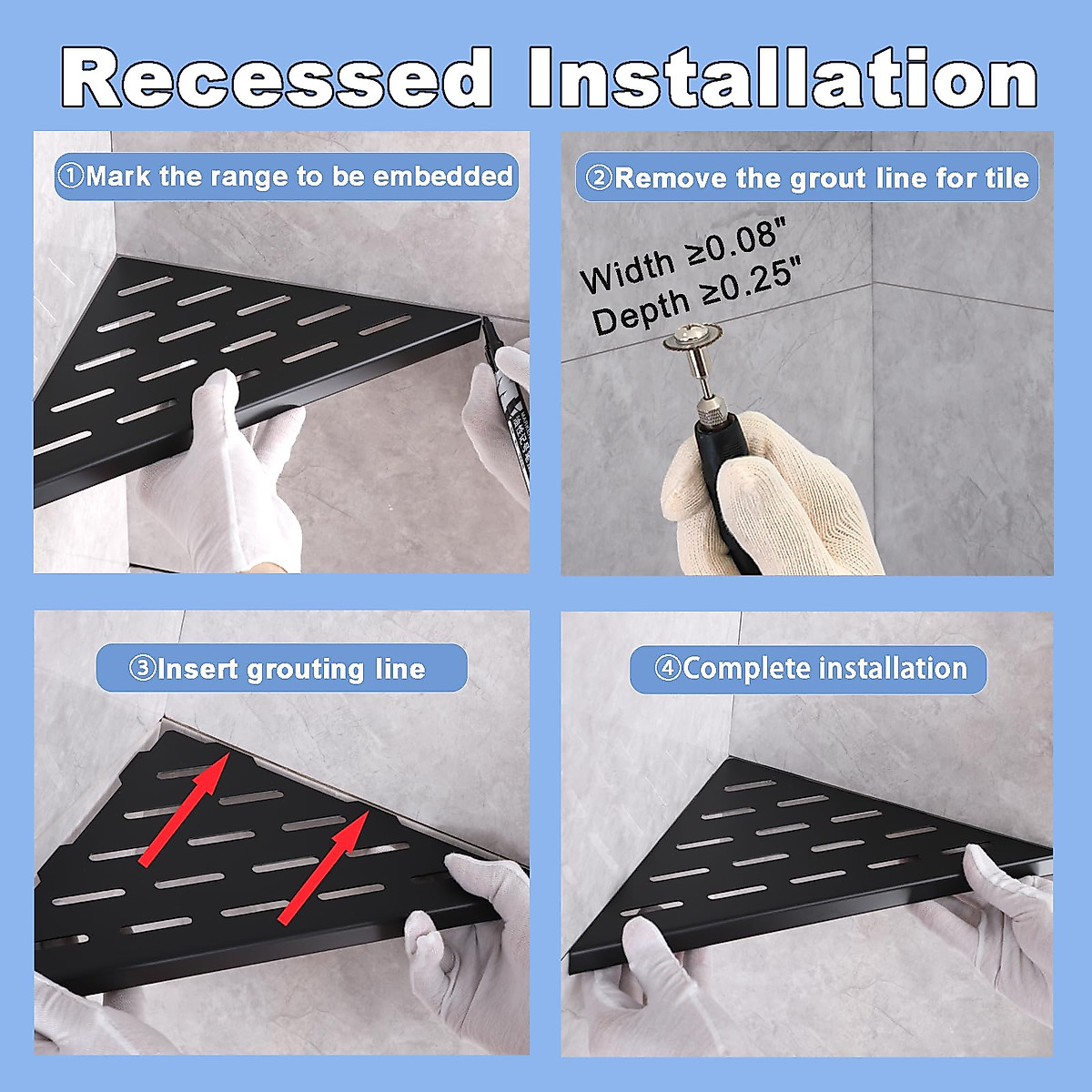 Recessed Installation

①Mark the range to be embedded

②Remove the grout line for tile

Width ≥0.08"
Depth ≥0.25"

③Insert grouting line

④Complete installation