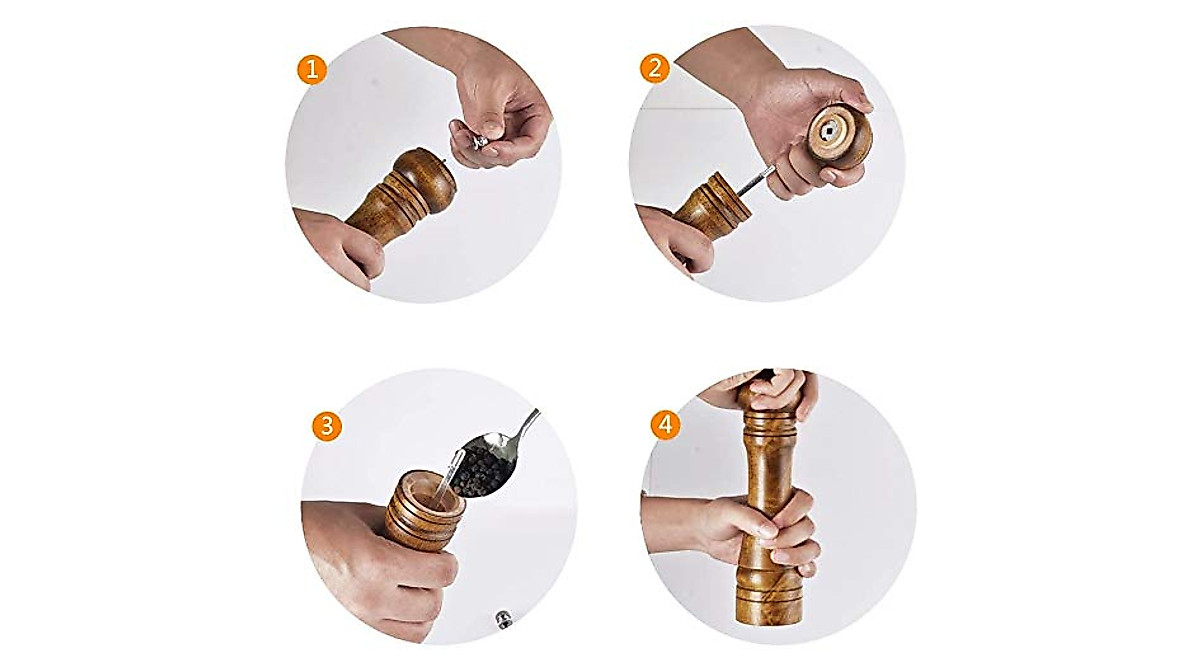 1

2

3

4