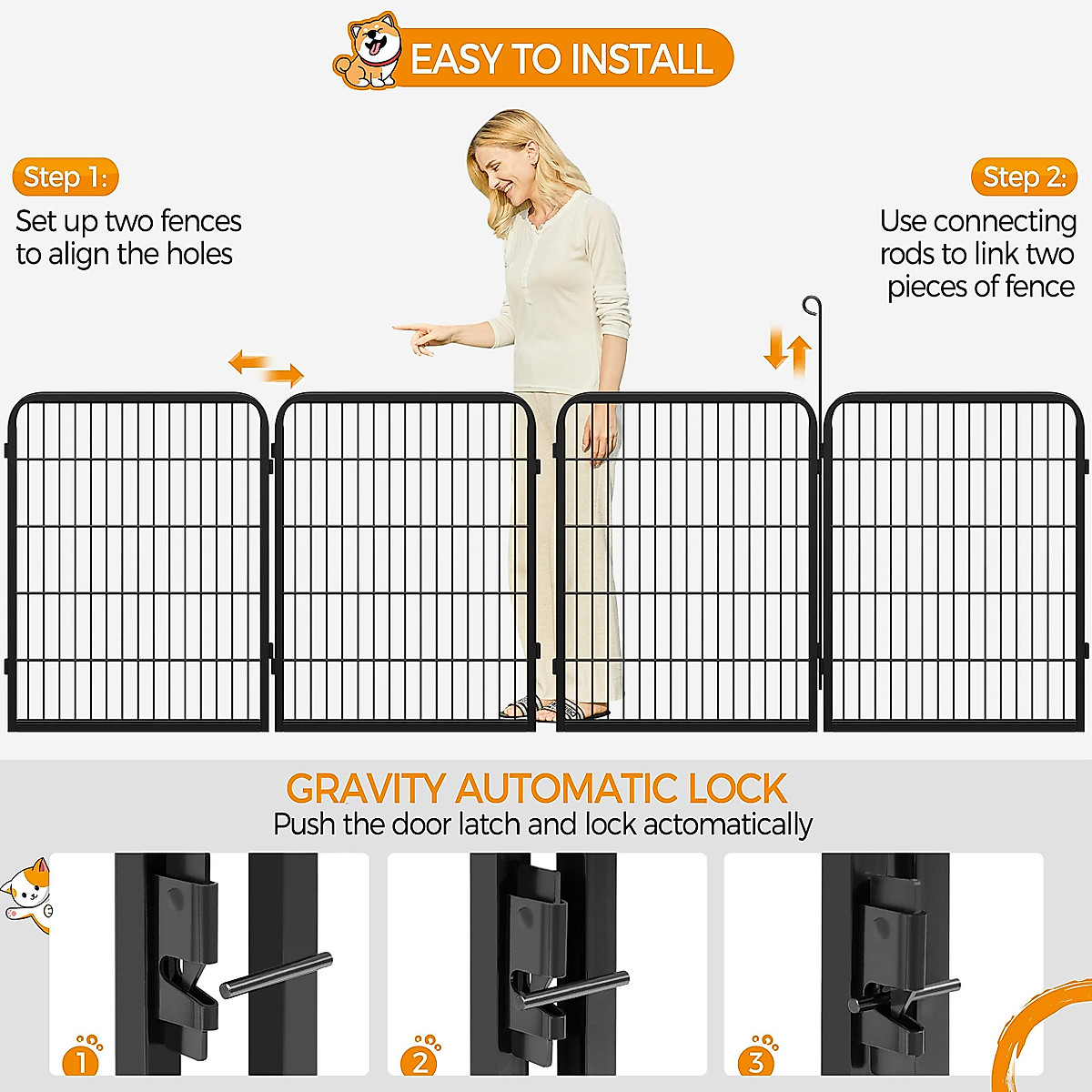 EASY TO INSTALL

Step 1:
Set up two fences to align the holes

Step 2:
Use connecting rods to link two pieces of fence

GRAVITY AUTOMATIC LOCK
Push the door latch and lock actomatically

1

2

3