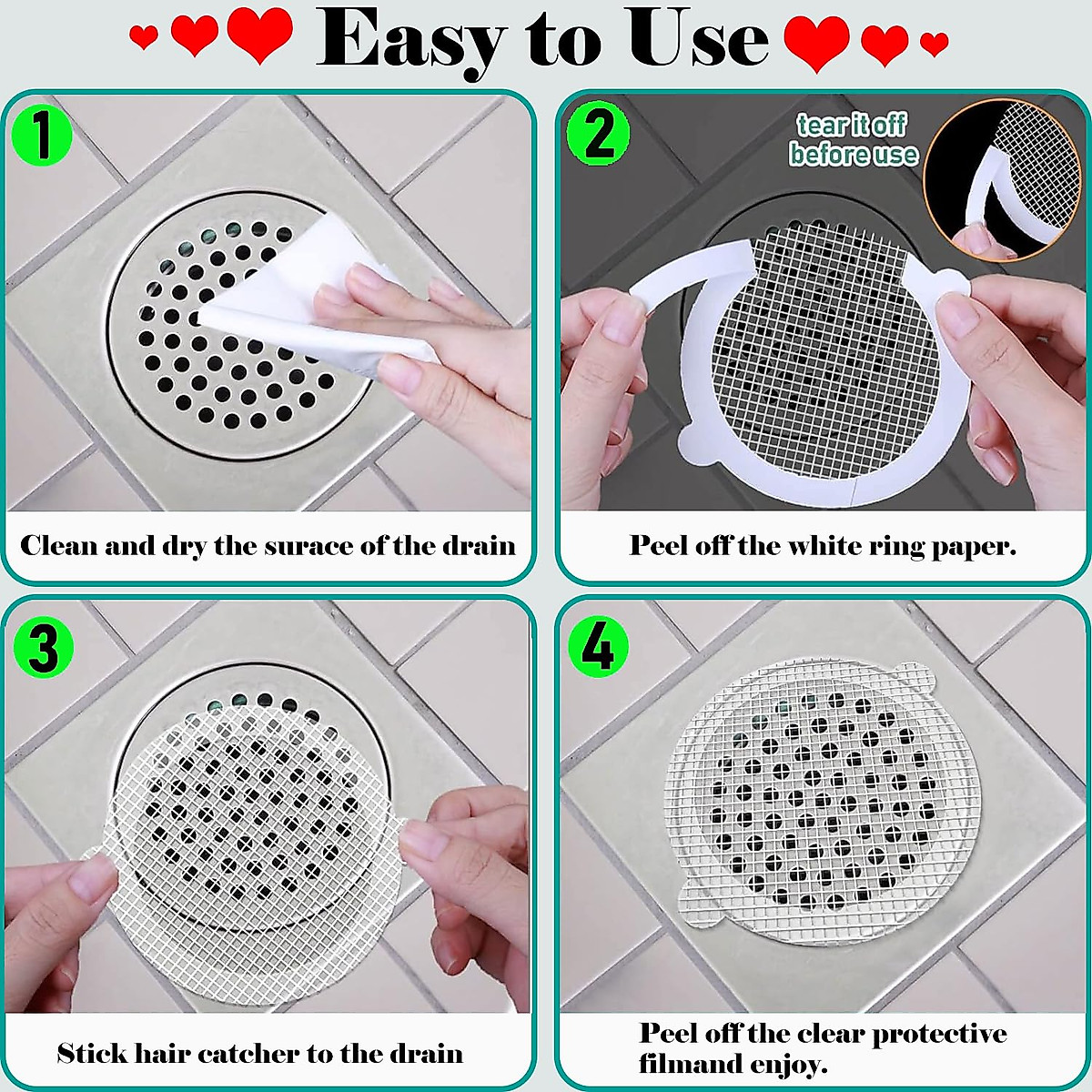 Easy to Use

1

Clean and dry the surace of the drain

2

tear it off before use

Peel off the white ring paper.

3

Stick hair catcher to the drain

4

Peel off the clear protective filmand enjoy.