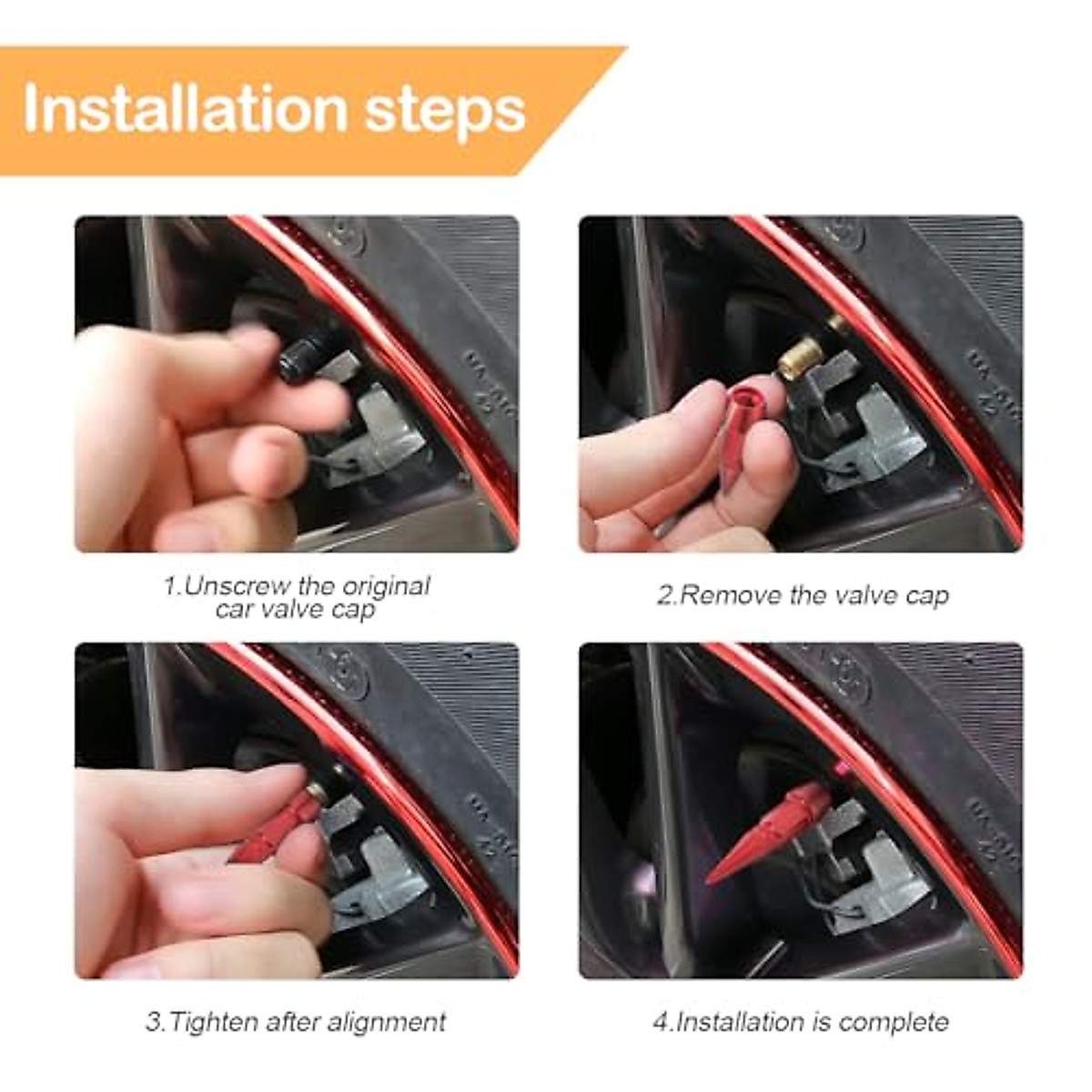 Installation steps

1.Unscrew the original car valve cap

2.Remove the valve cap

3.Tighten after alignment

4.Installation is complete