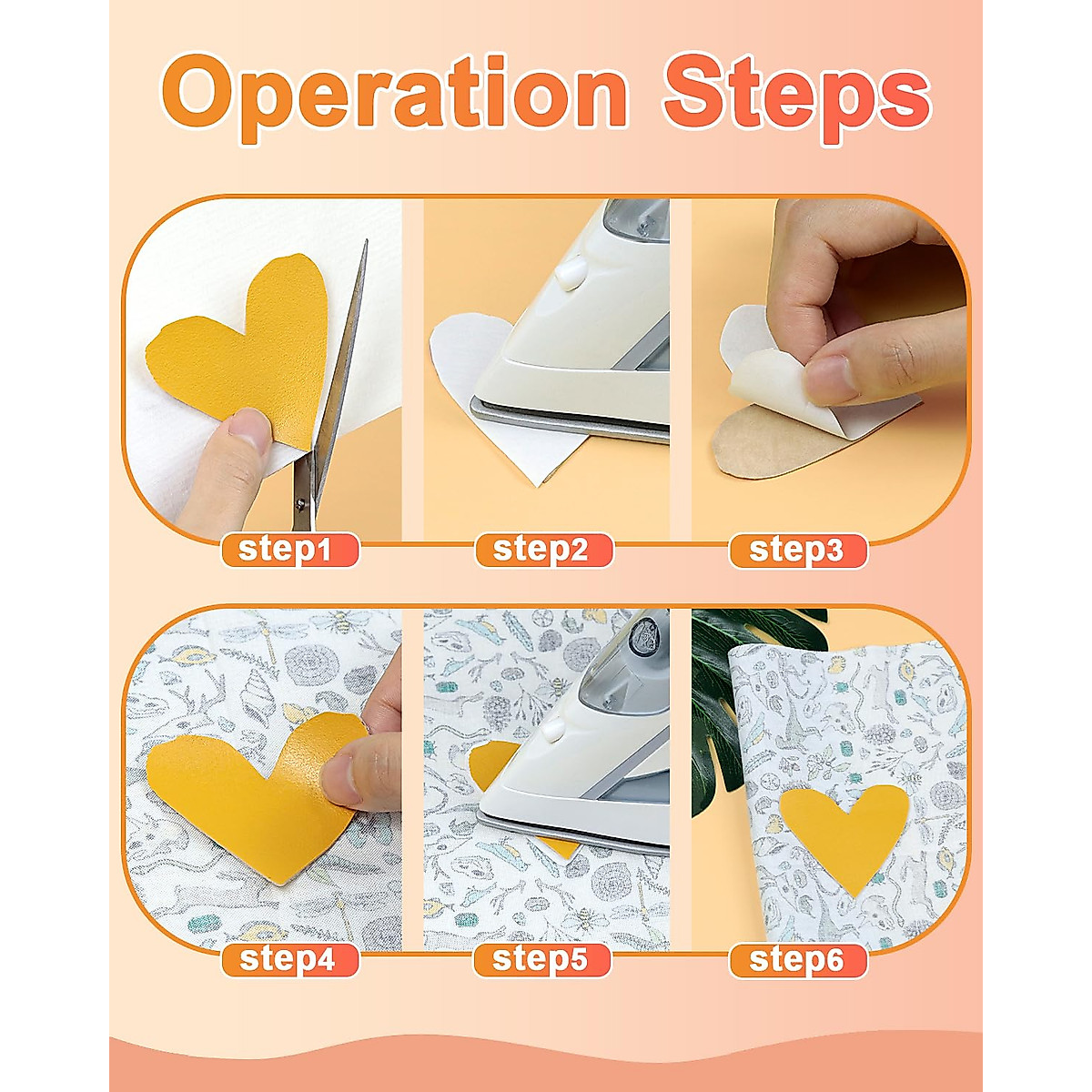 Operation Steps

step1

step2

step3

step4

step5

step6