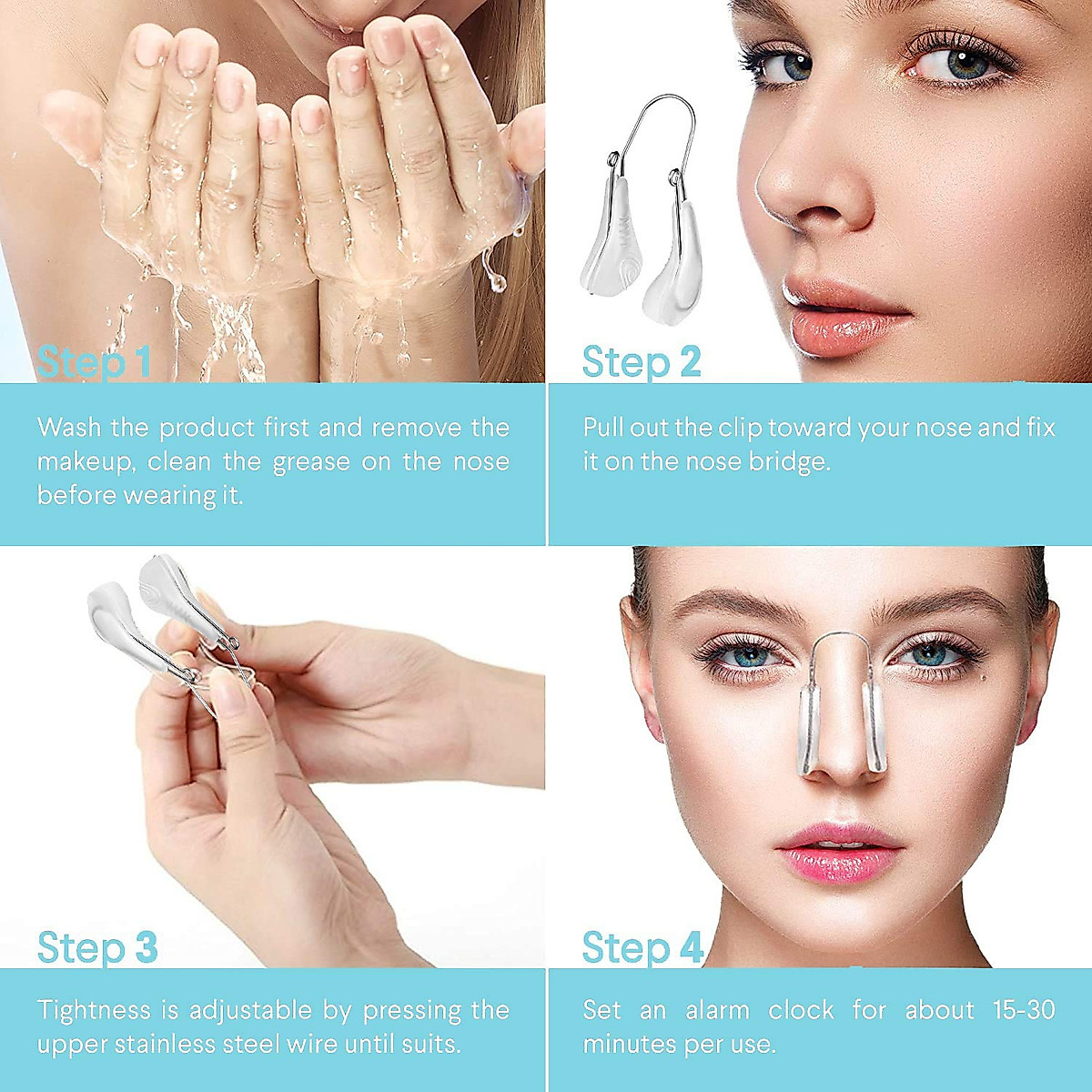 Step 1

Wash the product first and remove the makeup, clean the grease on the nose before wearing it.

Step 2

Pull out the clip toward your nose and fix it on the nose bridge.

Step 3

Tightness is adjustable by pressing the upper stainless steel wire until suits.

Step 4

Set an alarm clock for about 15-30 minutes per use.