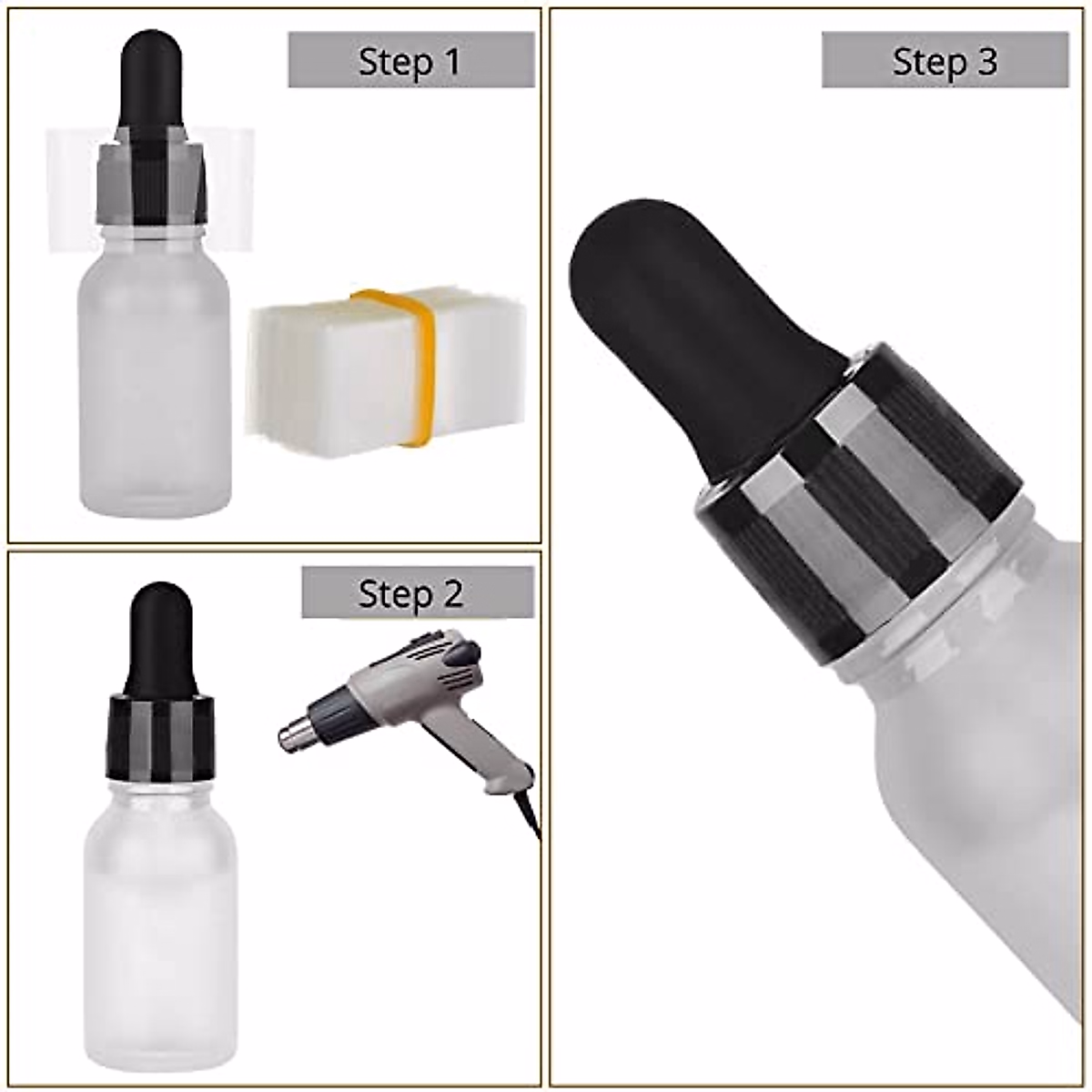 Step 1

Step 2

Step 3