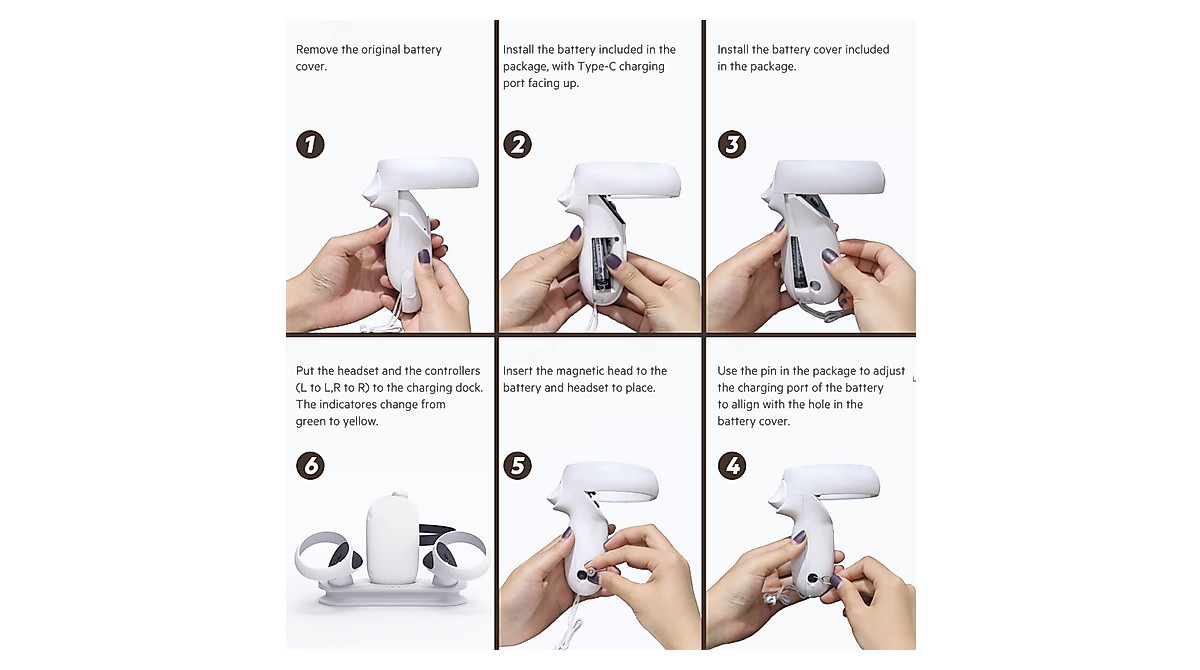 Remove the original battery cover.

1

Install the battery included in the package, with Type-C charging port facing up.

2

Install the battery cover included in the package.

3

Put the headset and the controllers (L to L,R to R) to the charging dock. The indicatores change from green to yellow.

6

Insert the magnetic head to the battery and headset to place.

5

Use the pin in the package to adjust the charging port of the battery to allign with the hole in the battery cover.

4