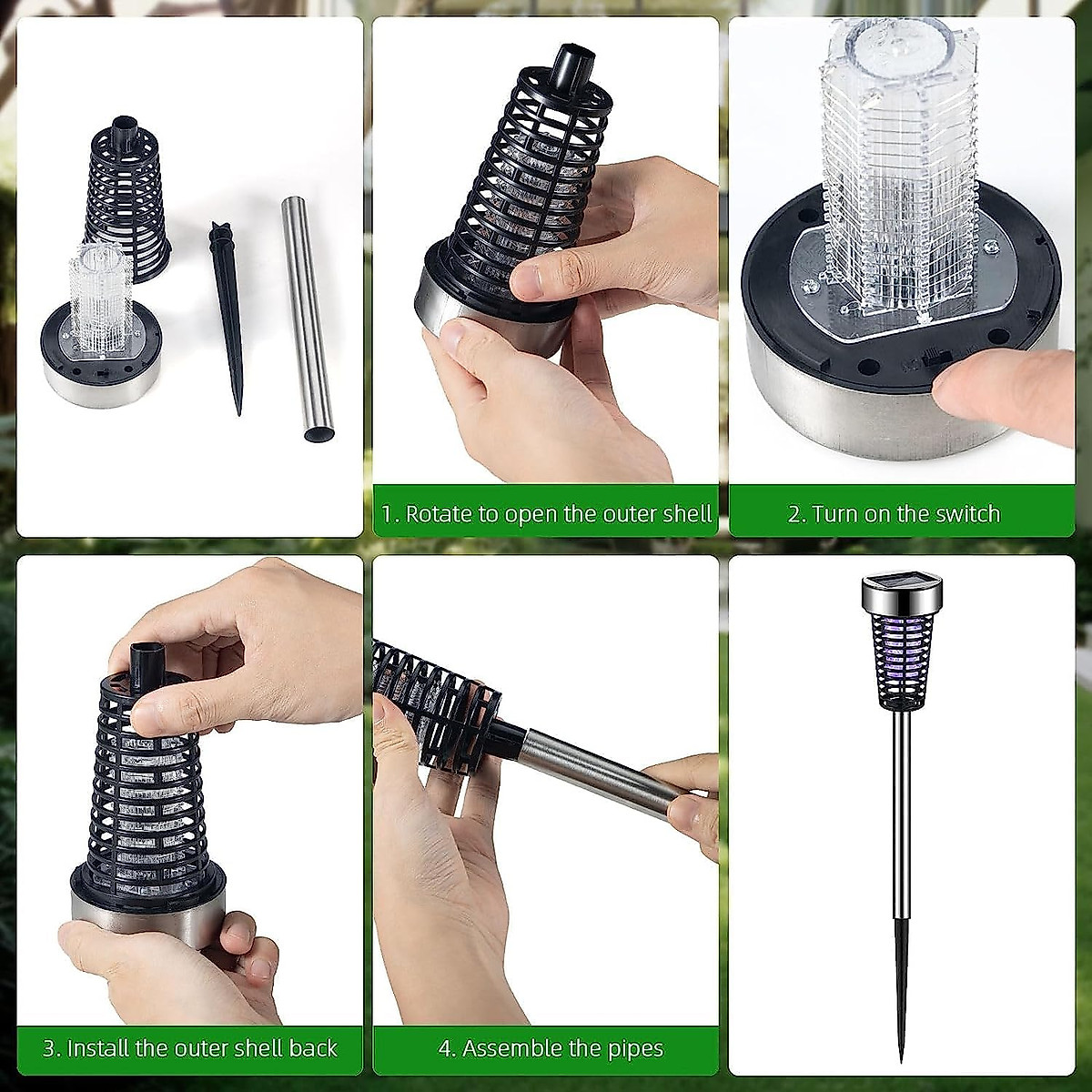 1. Rotate to open the outer shell

2. Turn on the switch

3. Install the outer shell back

4. Assemble the pipes