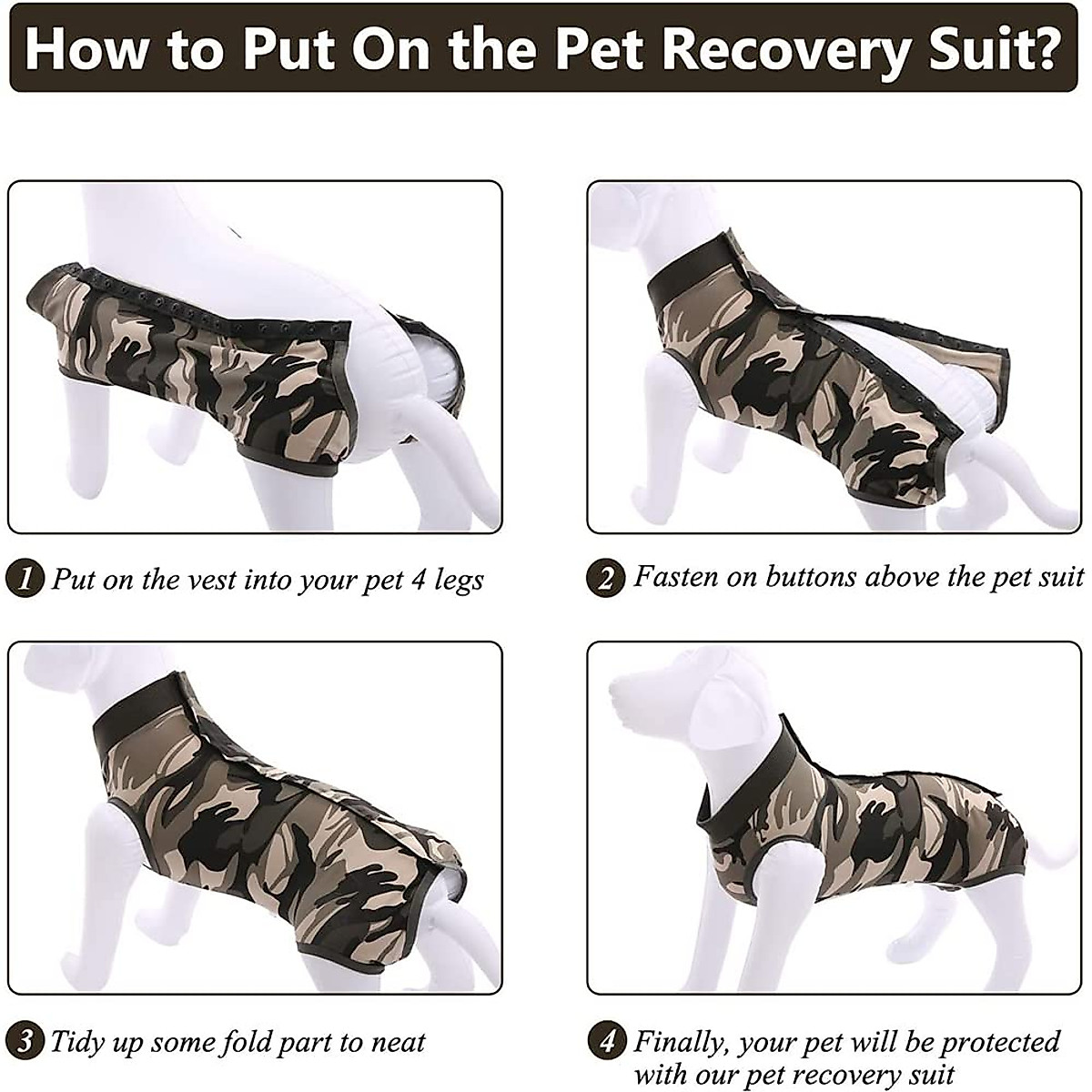 How to Put On the Pet Recovery Suit?

1 Put on the vest into your pet 4 legs

2 Fasten on buttons above the pet suit

3 Tidy up some fold part to neat

4 Finally, your pet will be protected with our pet recovery suit