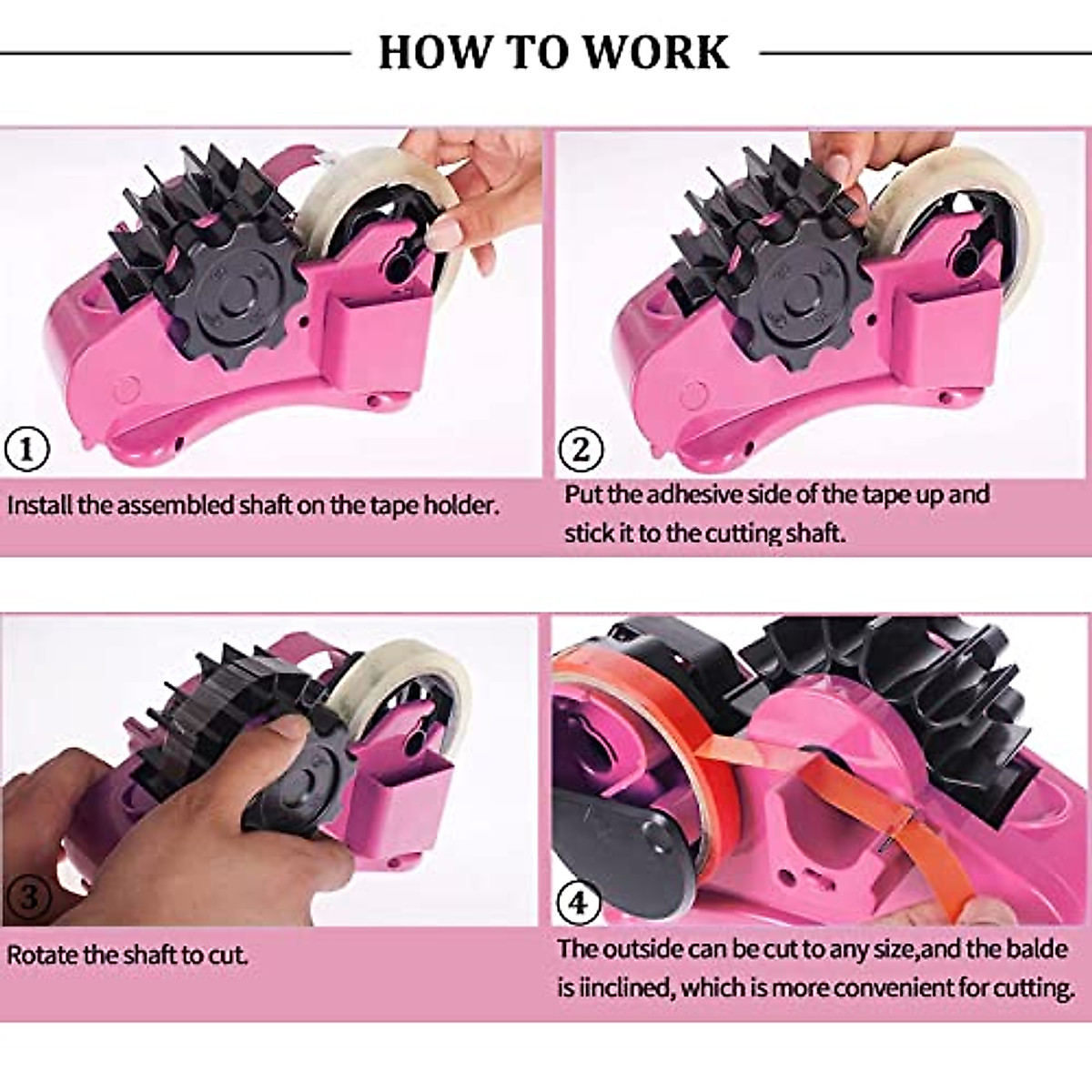 HOW TO WORK

①

Install the assembled shaft on the tape holder.

②

Put the adhesive side of the tape up and stick it to the cutting shaft.

③

Rotate the shaft to cut.

④

The outside can be cut to any size,and the balde is iinclined, which is more convenient for cutting.