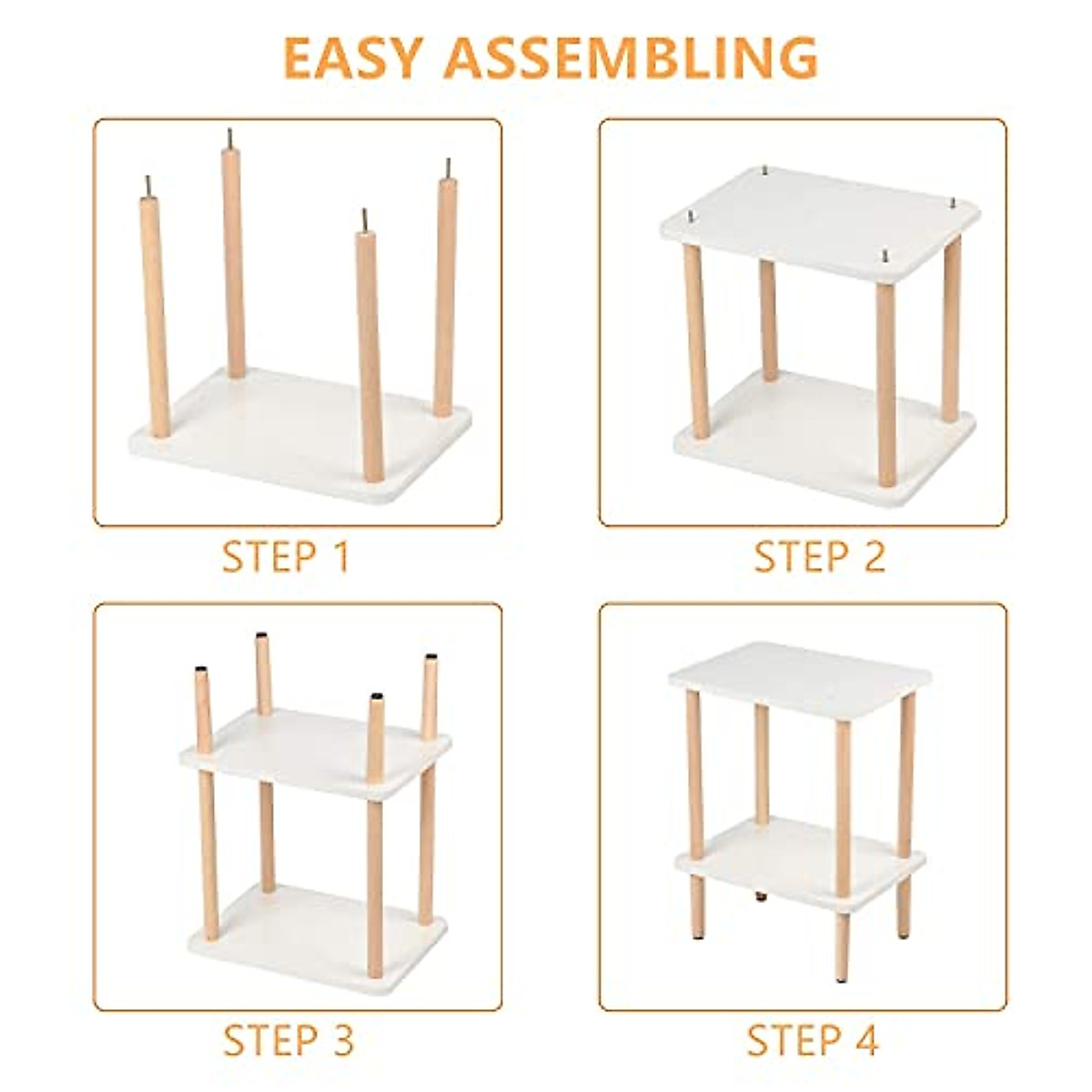 EASY ASSEMBLING

STEP 1

STEP 2

STEP 3

STEP 4