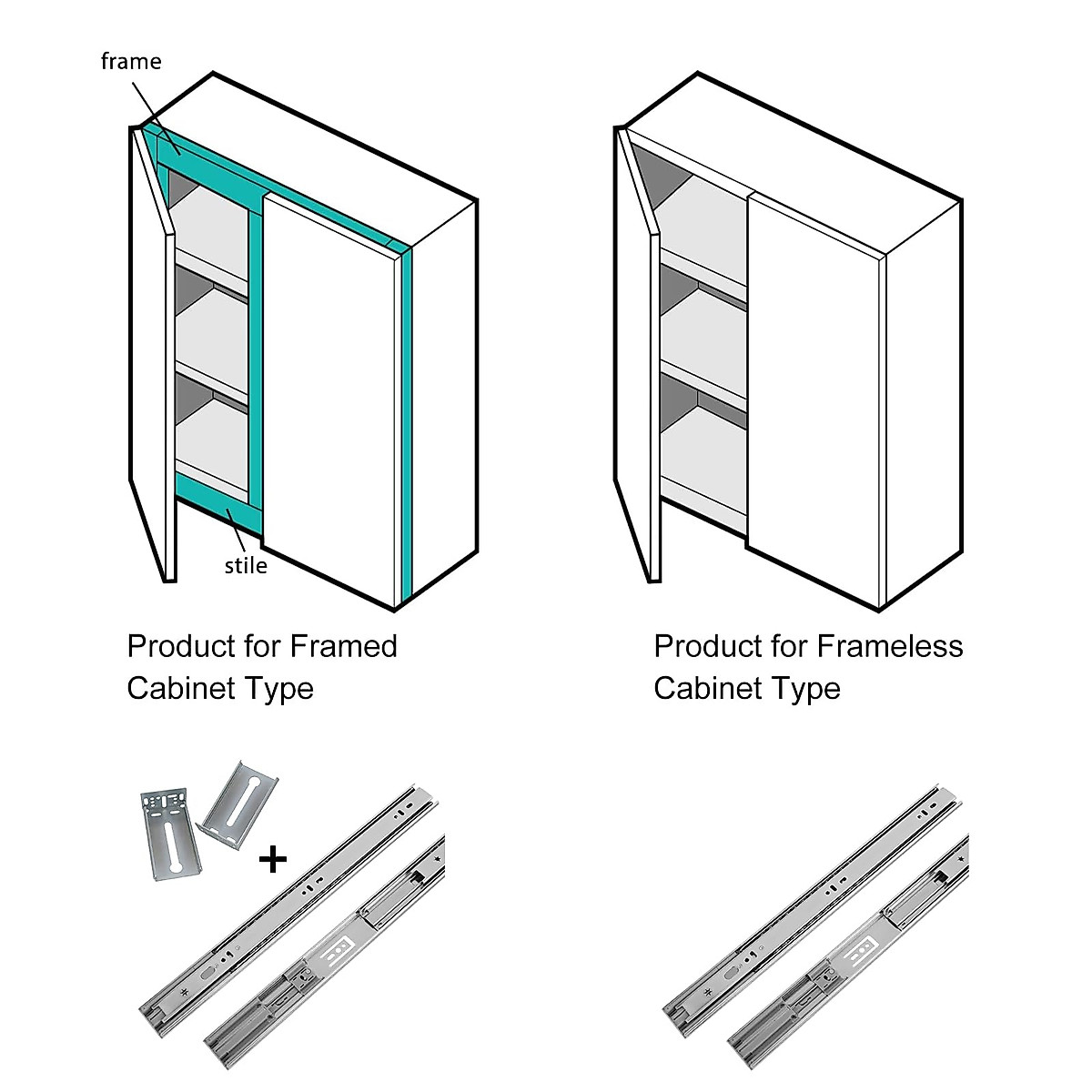 frame

stile

Product for Framed Cabinet Type

Product for Frameless Cabinet Type

+