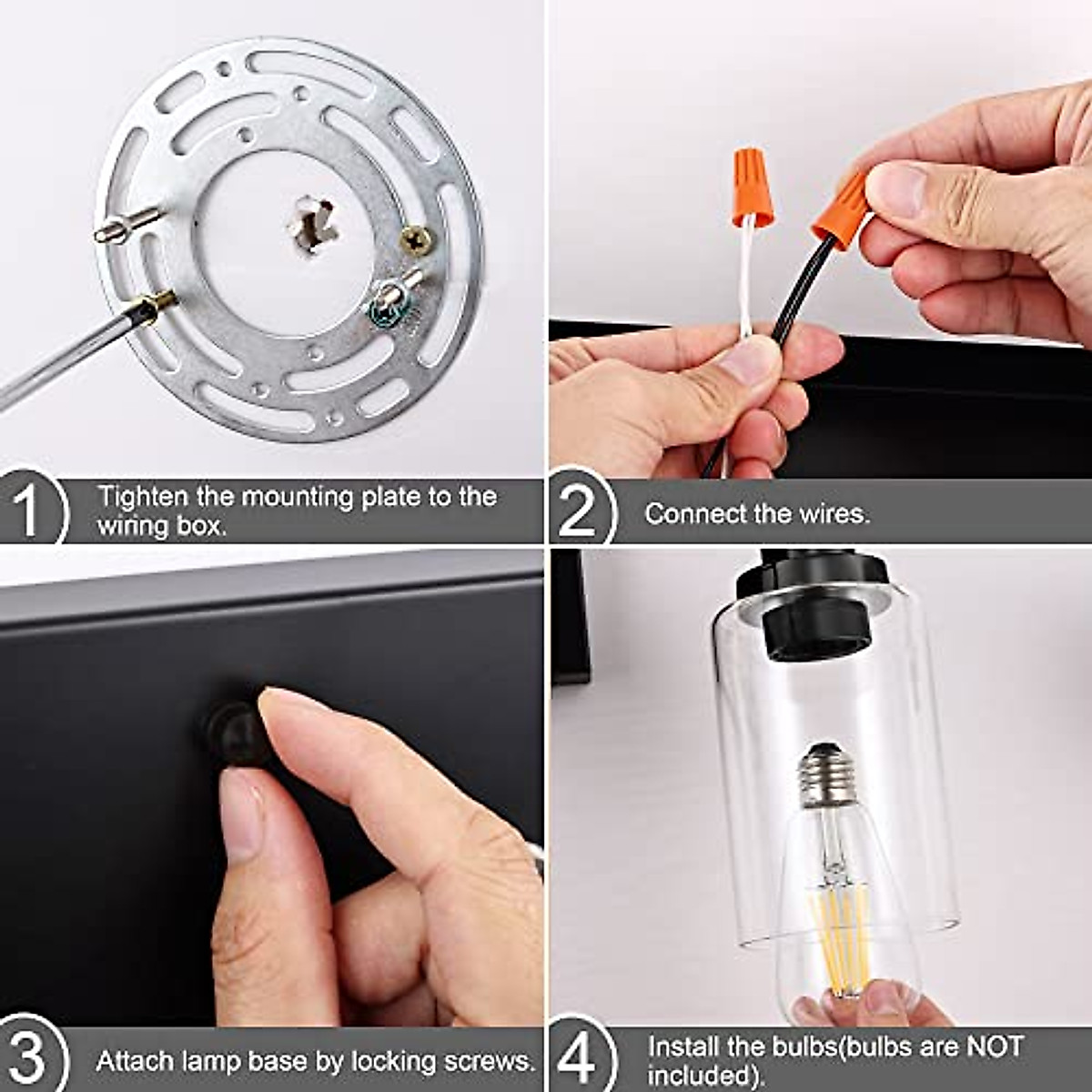 1 Tighten the mounting plate to the wiring box.

2 Connect the wires.

3 Attach lamp base by locking screws.

4 Install the bulbs(bulbs are NOT included).